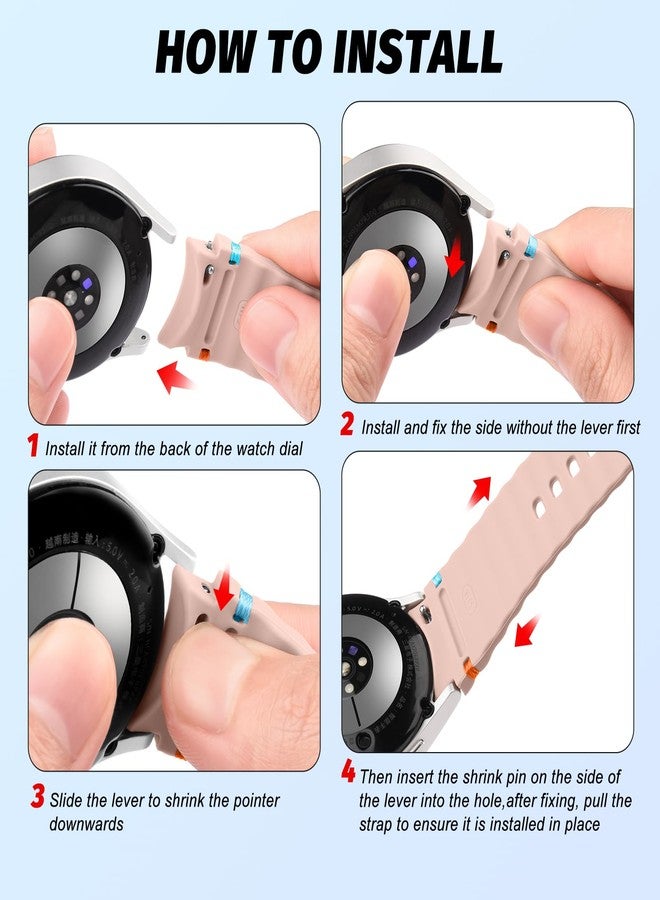 HOW TO INSTALL

1 Install it from the back of the watch dial

2 Install and fix the side without the lever first

3 Slide the lever to shrink the pointer downwards

4 Then insert the shrink pin on the side of the lever into the hole,after fixing, pull the strap to ensure it is installed in place