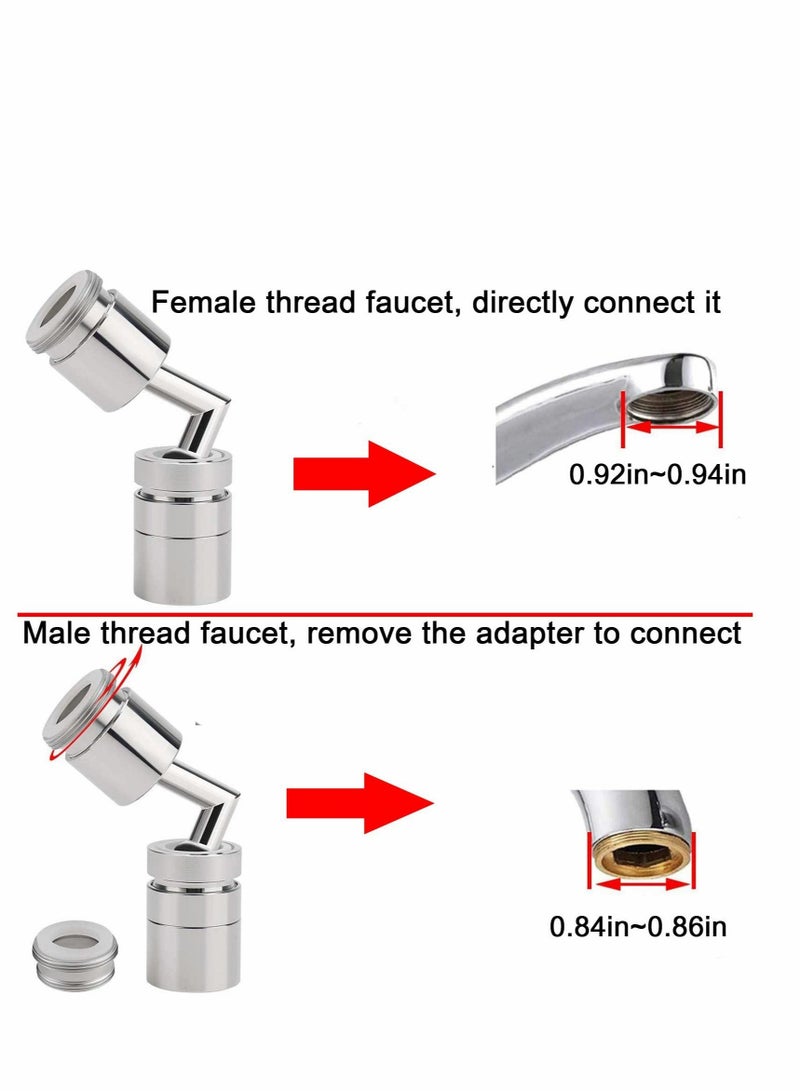 Female thread faucet, directly connect it

0.92in~0.94in

Male thread faucet, remove the adapter to connect

0.84in~0.86in