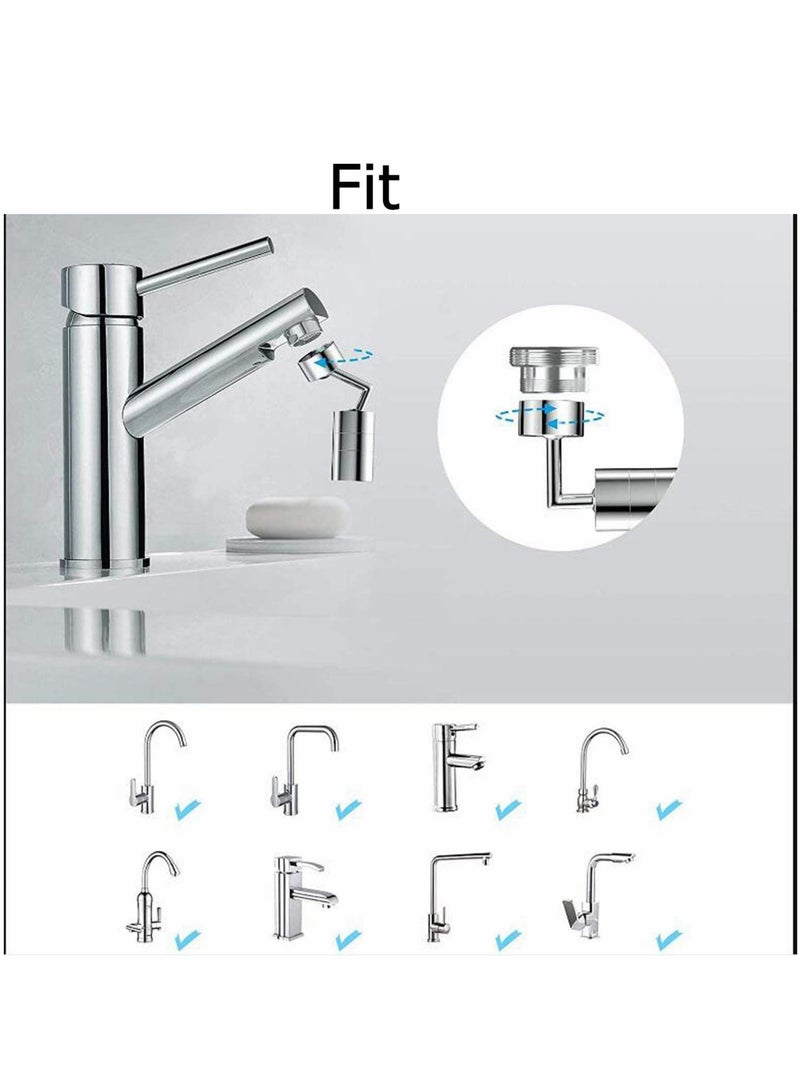 Fit