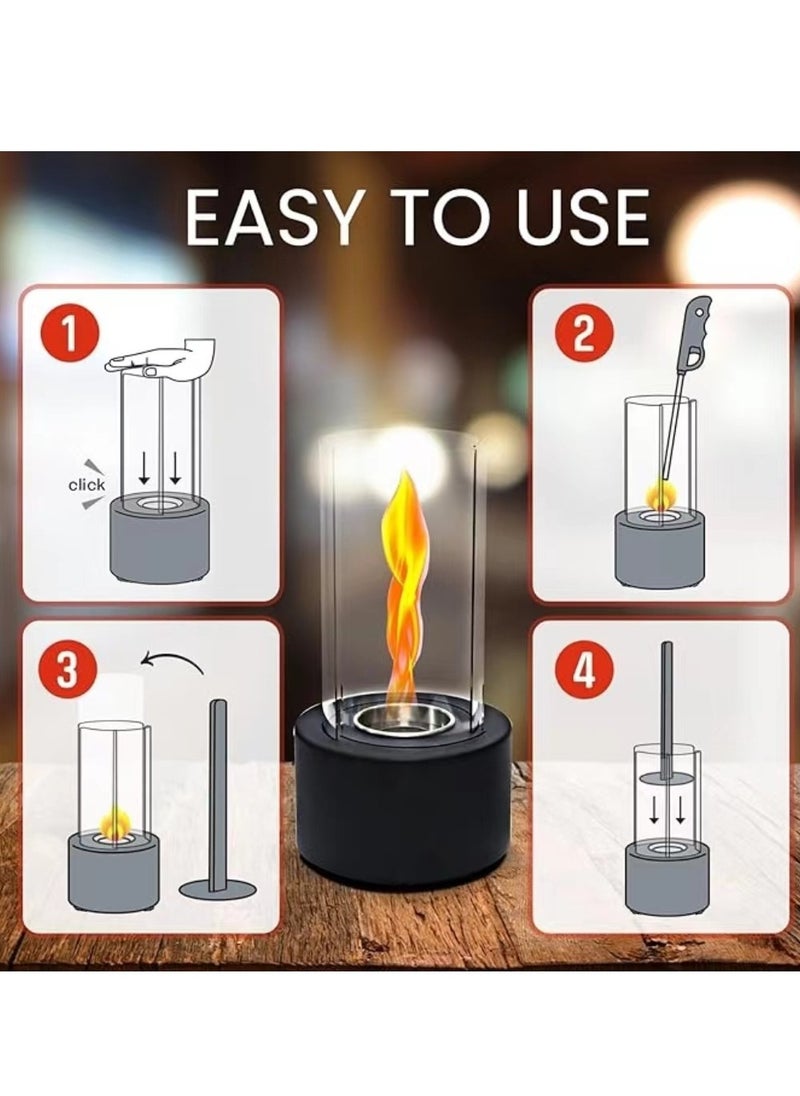 EASY TO USE

1

click

2

3

4