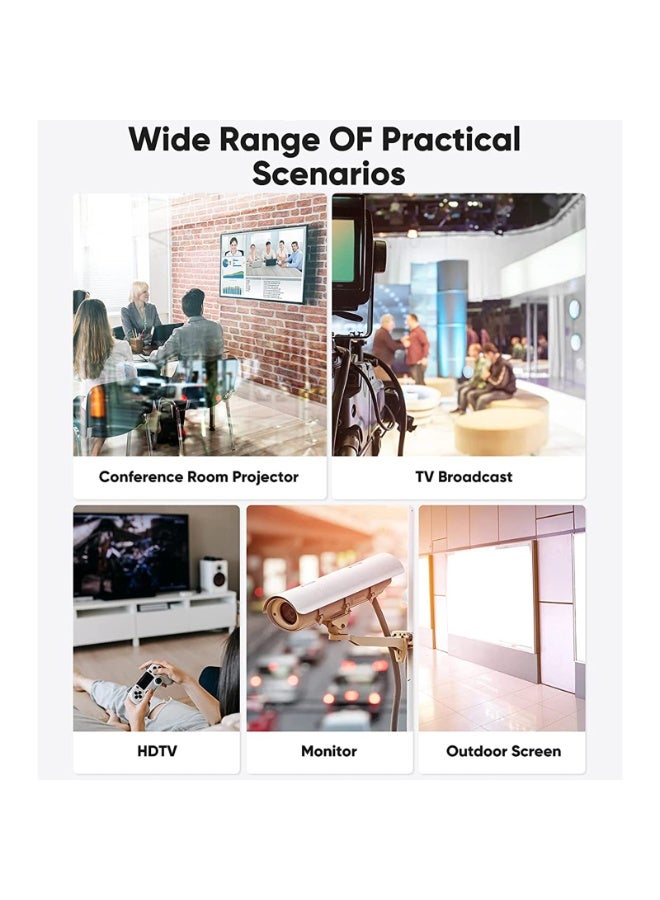 Wide Range OF Practical Scenarios

Conference Room Projector

TV Broadcast

HDTV

Monitor

Outdoor Screen