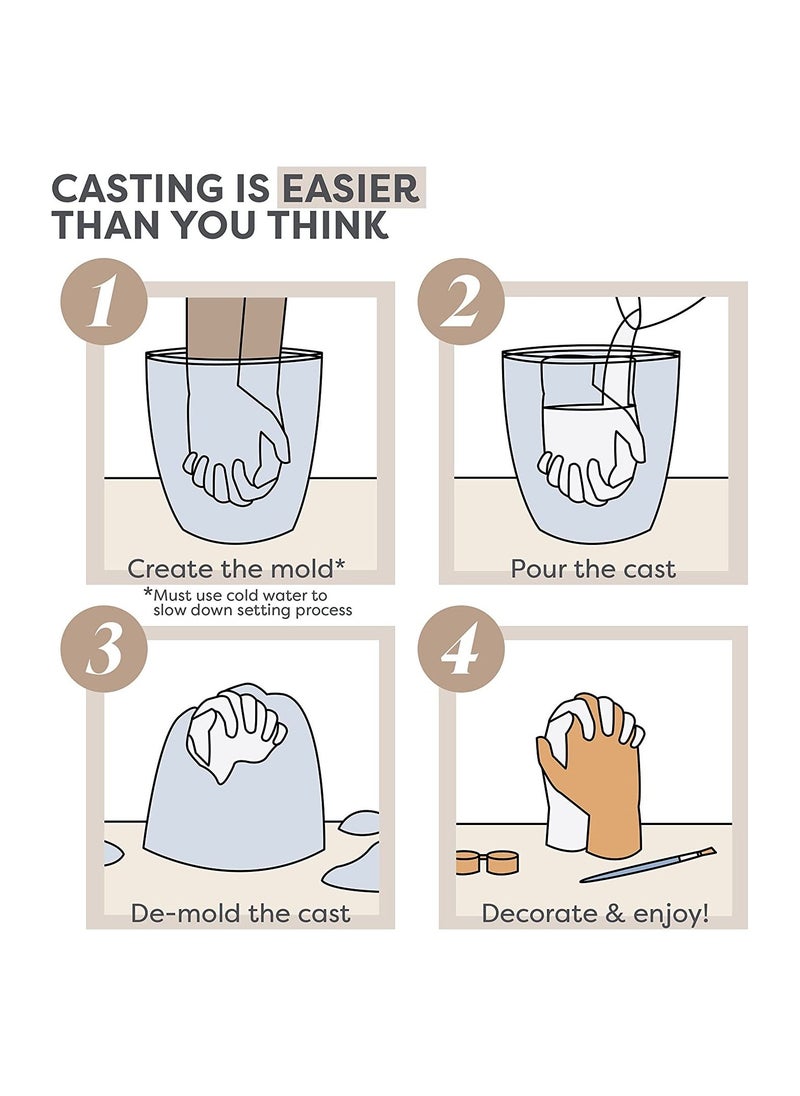 CASTING IS EASIER THAN YOU THINK

1
Create the mold*
*Must use cold water to slow down setting process

2
Pour the cast

3
De-mold the cast

4
Decorate & enjoy!