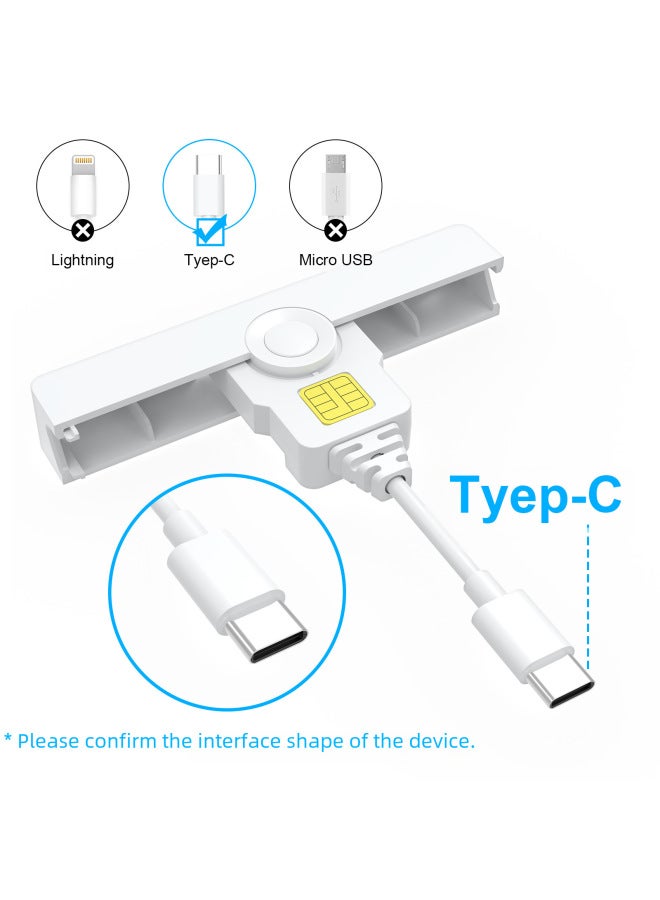 Lightning

Tyep-C

Micro USB

Tyep-C

* Please confirm the interface shape of the device.