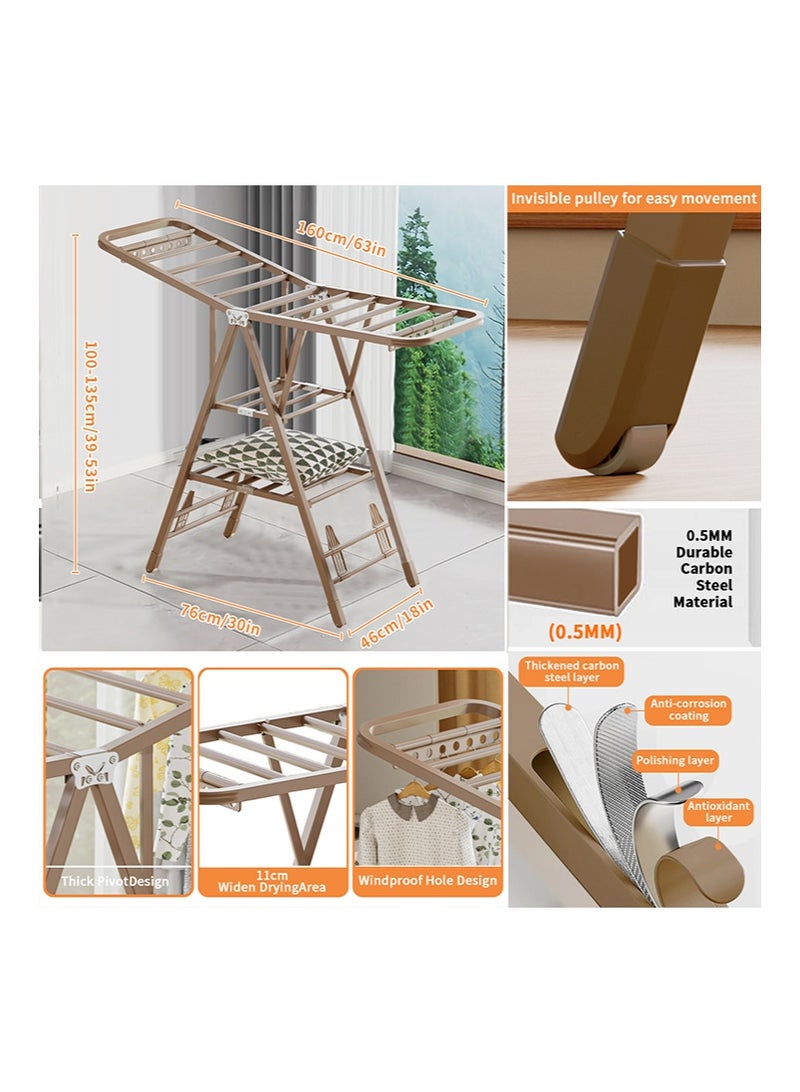 160cm/63in

100-135cm/39-53in

76cm/30in

46cm/18in

Invisible pulley for easy movement

0.5MM Durable Carbon Steel Material

(0.5MM)

Thick PivotDesign

11cm Widen DryingArea

Windproof Hole Design

Thickened carbon steel layer

Anti-corrosion coating

Polishing layer

Antioxidant layer