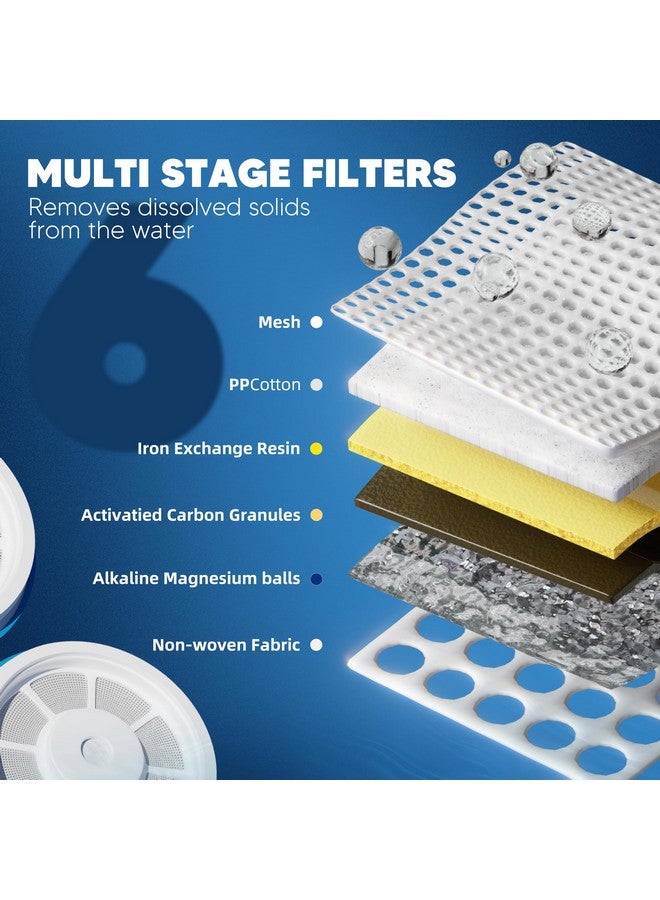 MULTI STAGE FILTERS
Removes dissolved solids from the water

6

Mesh

PPCotton

Iron Exchange Resin

Activatied Carbon Granules

Alkaline Magnesium balls

Non-woven Fabric