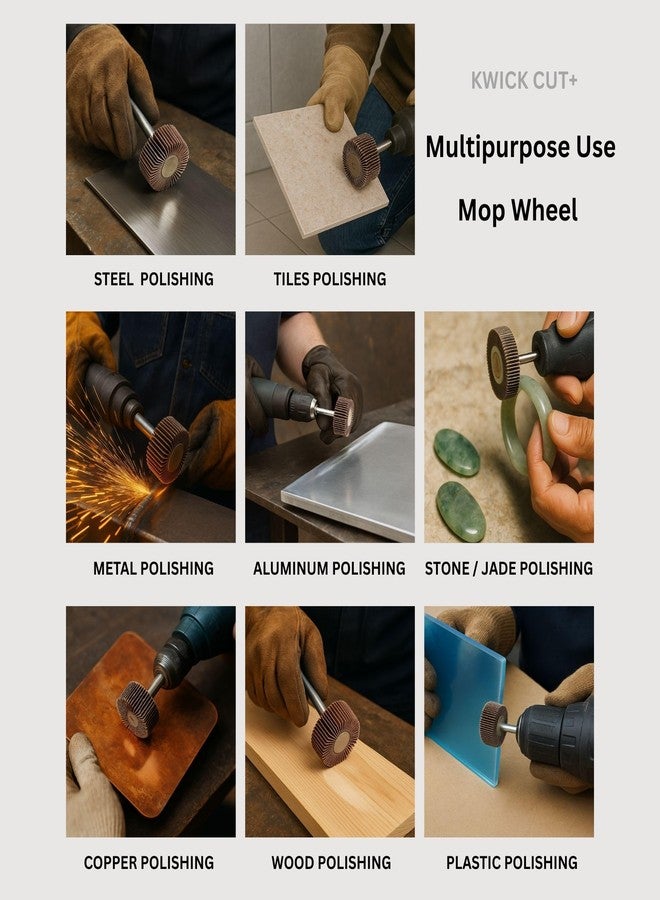 KWICK CUT+

Multipurpose Use

Mop Wheel

STEEL POLISHING

TILES POLISHING

METAL POLISHING

ALUMINUM POLISHING

STONE / JADE POLISHING

COPPER POLISHING

WOOD POLISHING

PLASTIC POLISHING