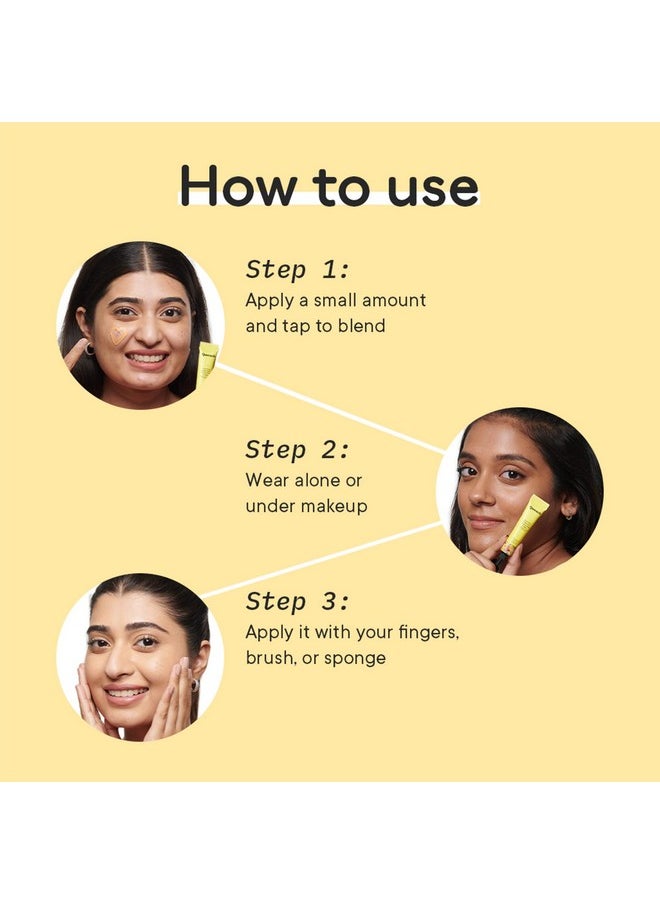 How to use

Step 1:
Apply a small amount and tap to blend

Step 2:
Wear alone or under makeup

Step 3:
Apply it with your fingers, brush, or sponge