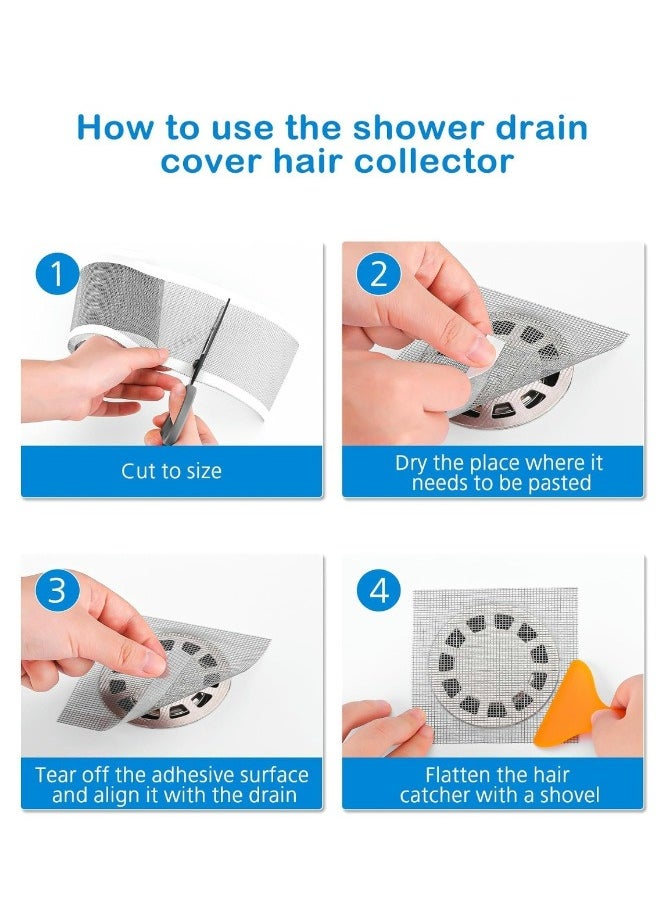 How to use the shower drain cover hair collector

1

Cut to size

2

Dry the place where it needs to be pasted

3

Tear off the adhesive surface and align it with the drain

4

Flatten the hair catcher with a shovel