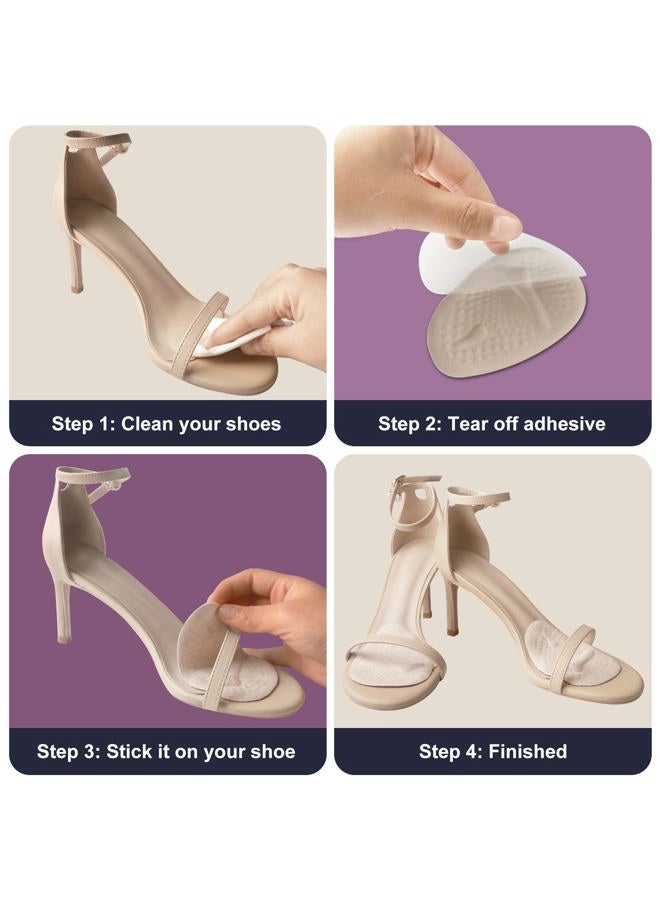 Step 1: Clean your shoes

Step 2: Tear off adhesive

Step 3: Stick it on your shoe

Step 4: Finished