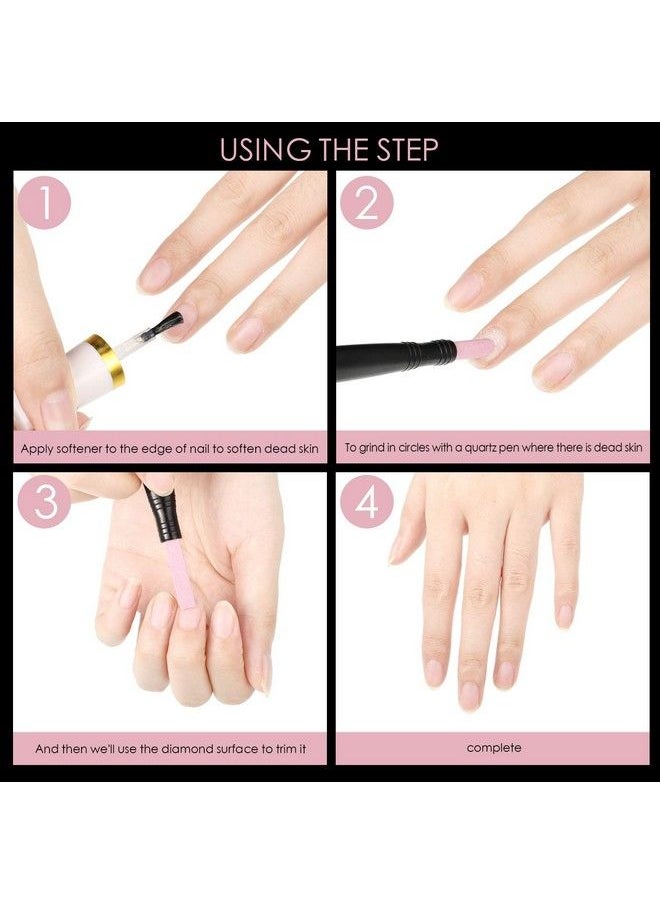 USING THE STEP

1

Apply softener to the edge of nail to soften dead skin

2

To grind in circles with a quartz pen where there is dead skin

3

And then we'll use the diamond surface to trim it

4

complete