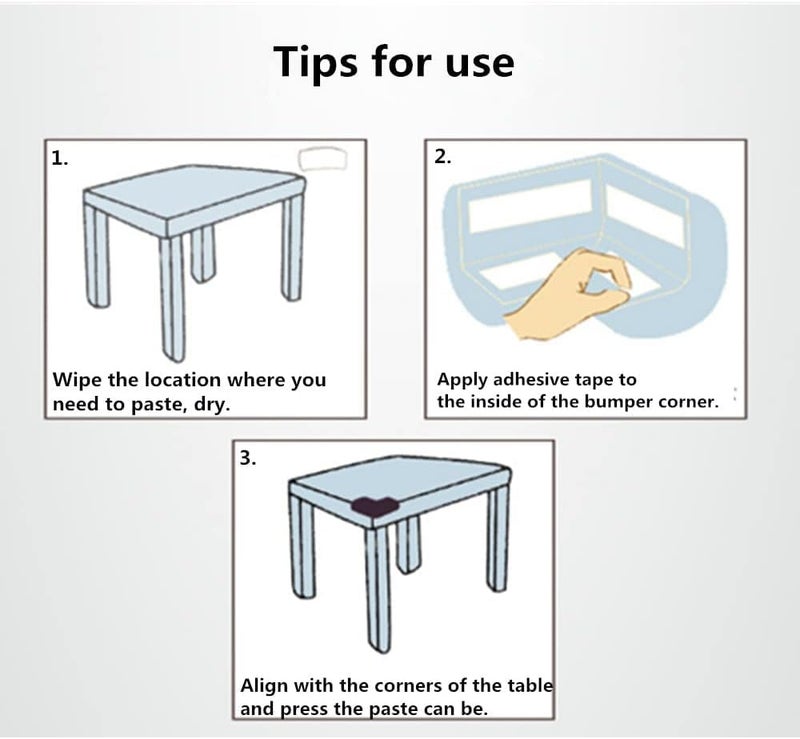 Tips for use

1.

Wipe the location where you need to paste, dry.

2.

Apply adhesive tape to the inside of the bumper corner.

3.

Align with the corners of the table and press the paste can be.