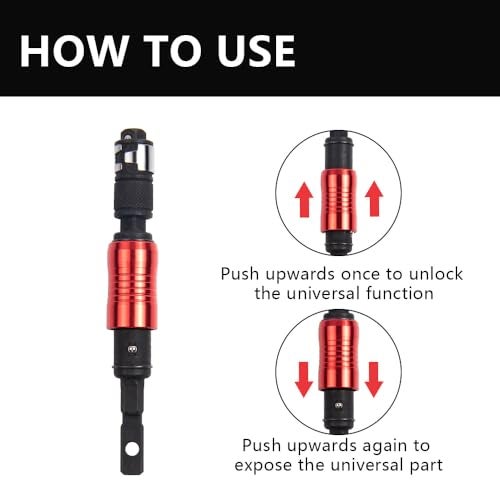 HOW TO USE

Push upwards once to unlock the universal function

Push upwards again to expose the universal part