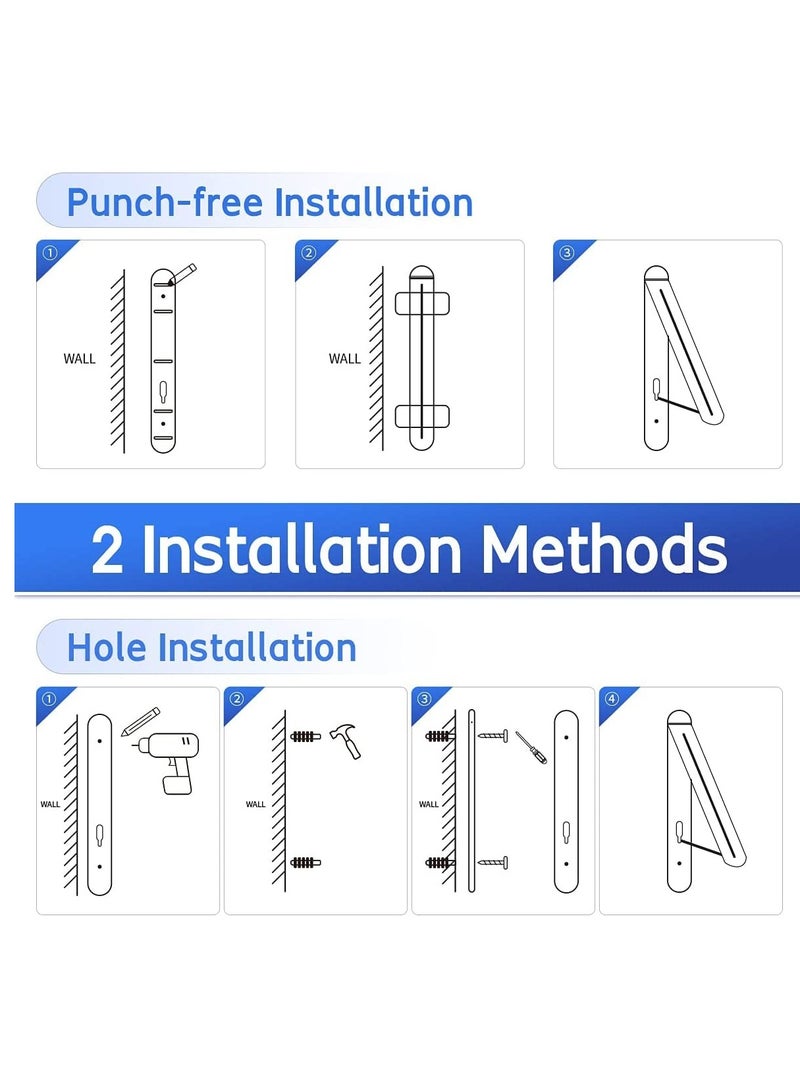 Punch-free Installation

①

WALL

②

WALL

③

2 Installation Methods

Hole Installation

①

WALL

②

WALL

③

WALL

④