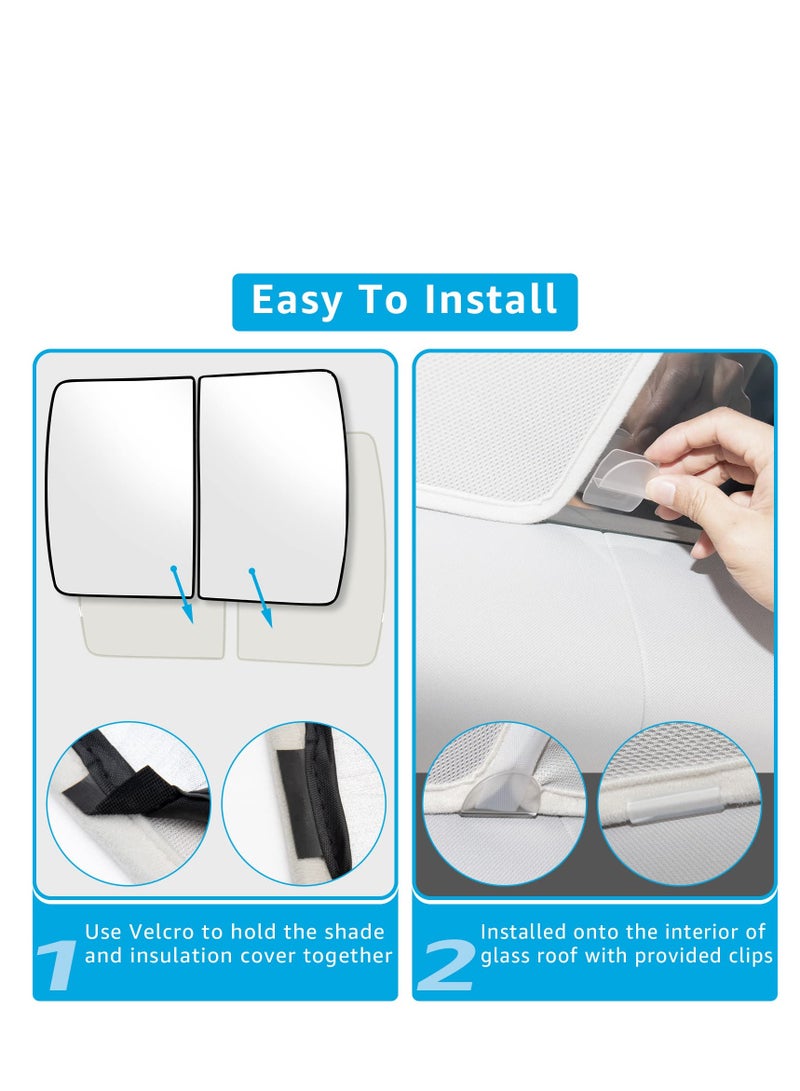 Easy To Install

1 Use Velcro to hold the shade and insulation cover together

2 Installed onto the interior of glass roof with provided clips