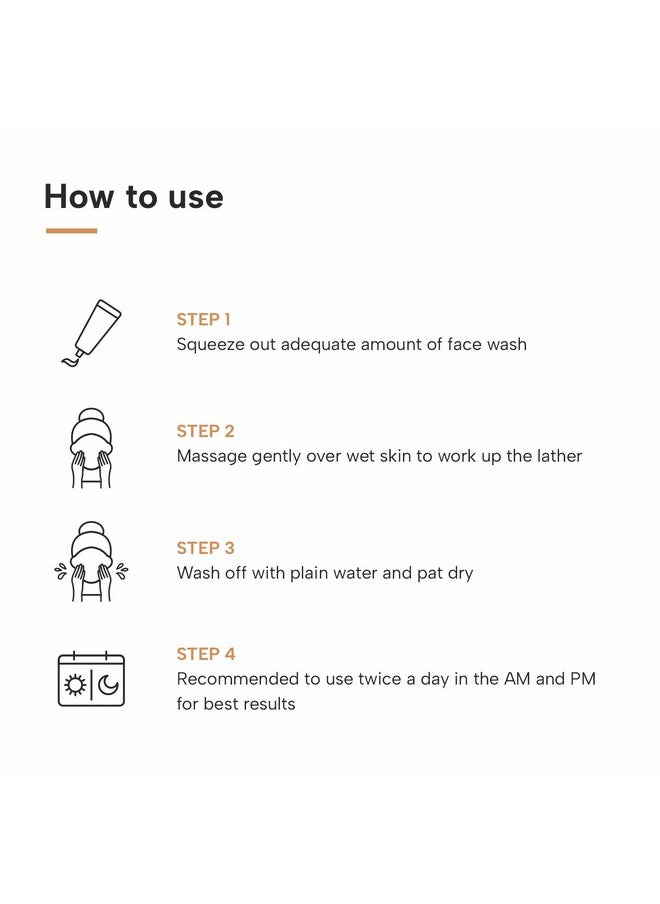 How to use

STEP 1
Squeeze out adequate amount of face wash

STEP 2
Massage gently over wet skin to work up the lather

STEP 3
Wash off with plain water and pat dry

STEP 4
Recommended to use twice a day in the AM and PM for best results