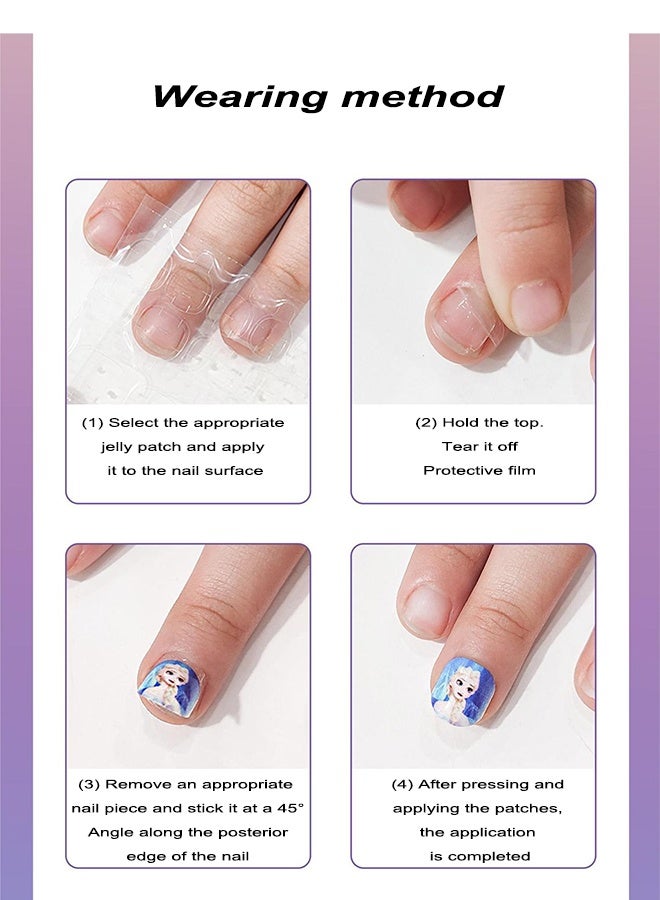 Wearing method

(1) Select the appropriate jelly patch and apply it to the nail surface

(2) Hold the top. Tear it off Protective film

(3) Remove an appropriate nail piece and stick it at a 45° Angle along the posterior edge of the nail

(4) After pressing and applying the patches, the application is completed