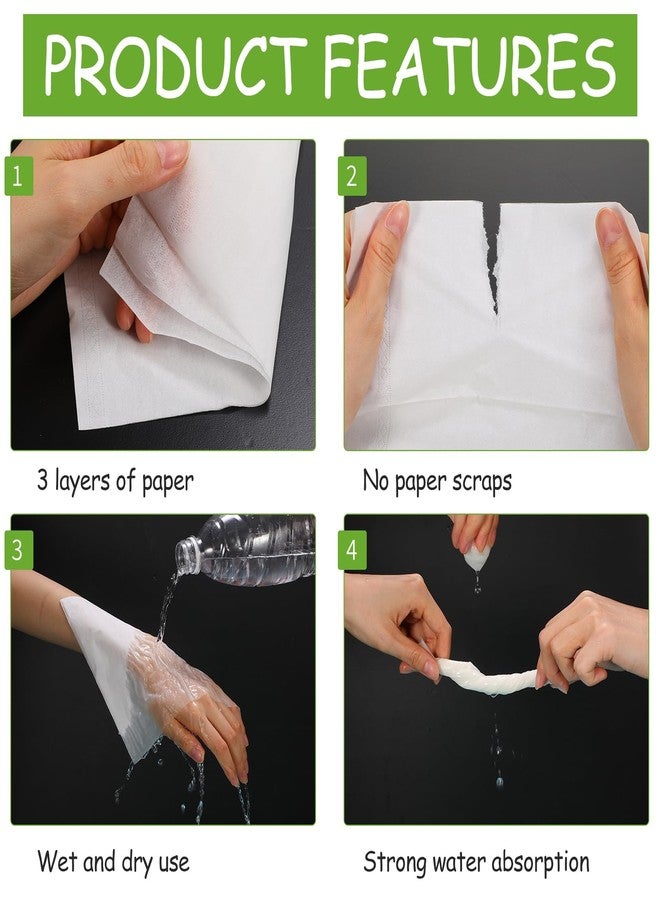 PRODUCT FEATURES

1

3 layers of paper

2

No paper scraps

3

Wet and dry use

4

Strong water absorption