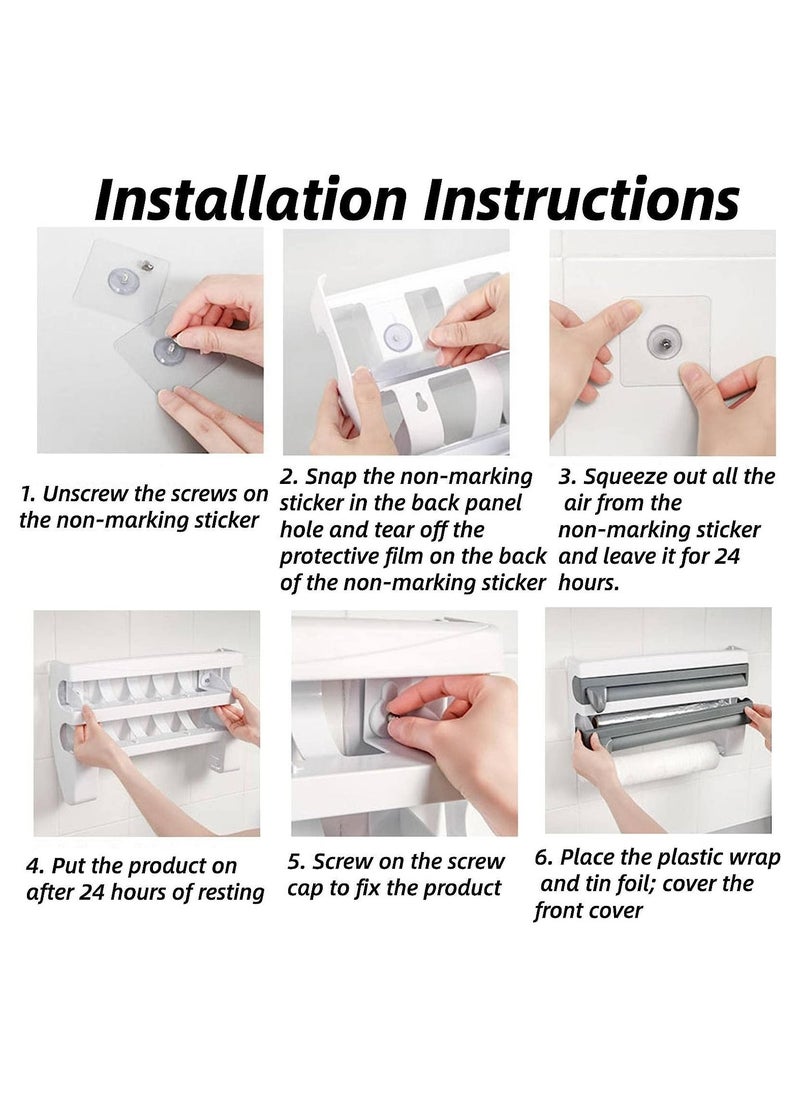 Installation Instructions

1. Unscrew the screws on the non-marking sticker

2. Snap the non-marking sticker in the back panel hole and tear off the protective film on the back of the non-marking sticker

3. Squeeze out all the air from the non-marking sticker and leave it for 24 hours.

4. Put the product on after 24 hours of resting

5. Screw on the screw cap to fix the product

6. Place the plastic wrap and tin foil; cover the front cover