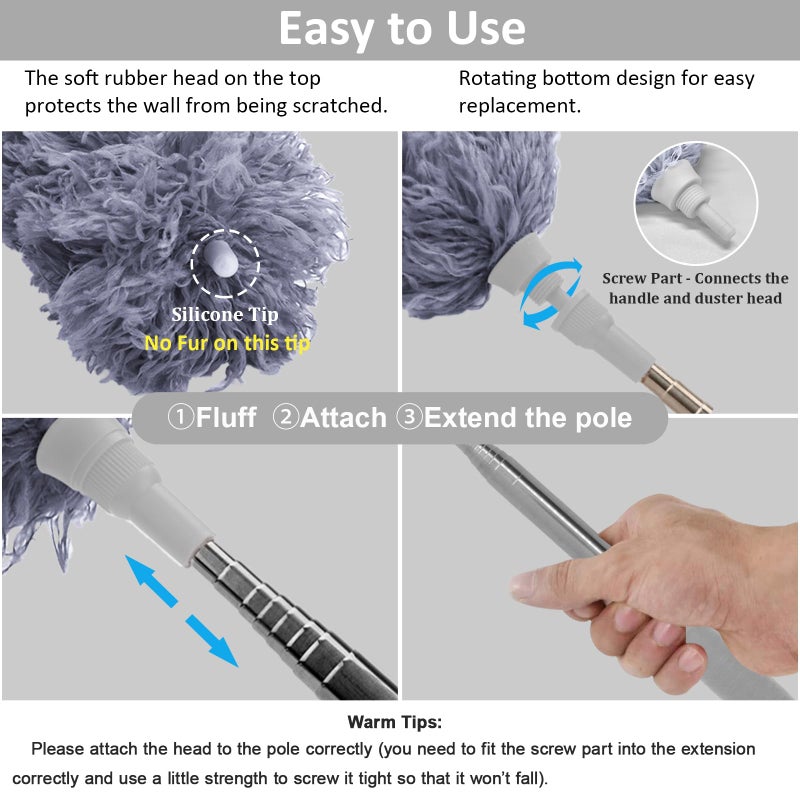 Easy to Use

The soft rubber head on the top protects the wall from being scratched.

Rotating bottom design for easy replacement.

Silicone Tip
No Fur on this tip

Screw Part - Connects the handle and duster head

①Fluff ②Attach ③Extend the pole

Warm Tips:

Please attach the head to the pole correctly (you need to fit the screw part into the extension correctly and use a little strength to screw it tight so that it won't fall).