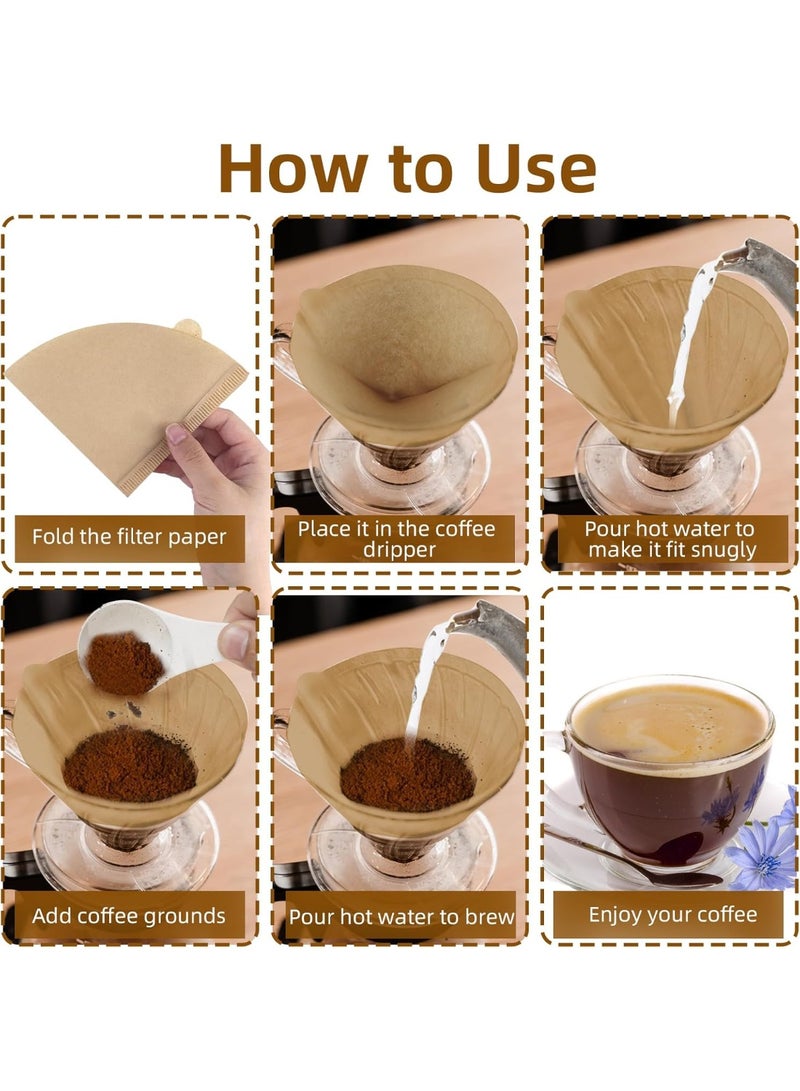 How to Use

Fold the filter paper

Place it in the coffee dripper

Pour hot water to make it fit snugly

Add coffee grounds

Pour hot water to brew

Enjoy your coffee