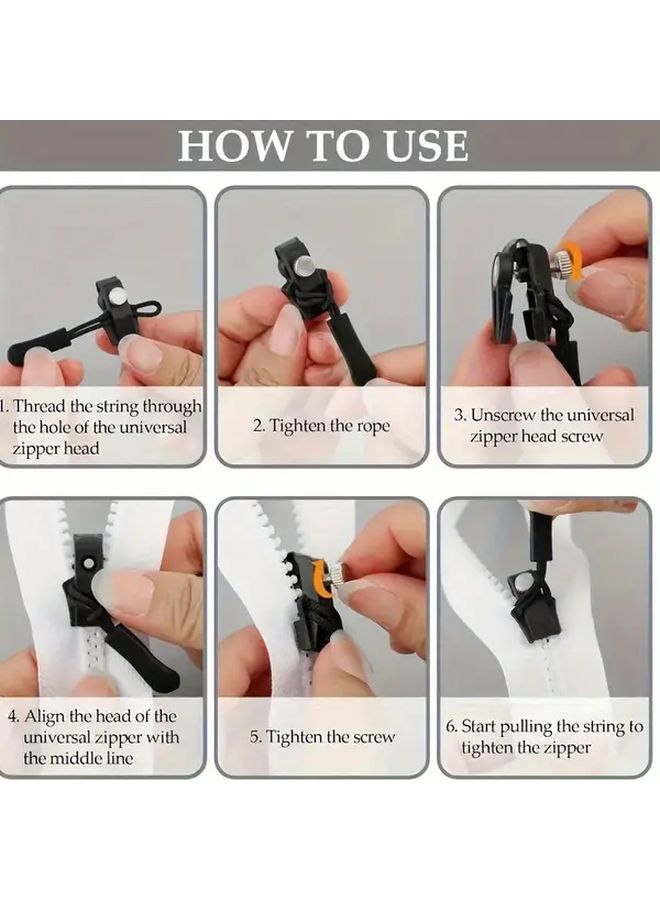 HOW TO USE

1. Thread the string through the hole of the universal zipper head

2. Tighten the rope

3. Unscrew the universal zipper head screw

4. Align the head of the universal zipper with the middle line

5. Tighten the screw

6. Start pulling the string to tighten the zipper