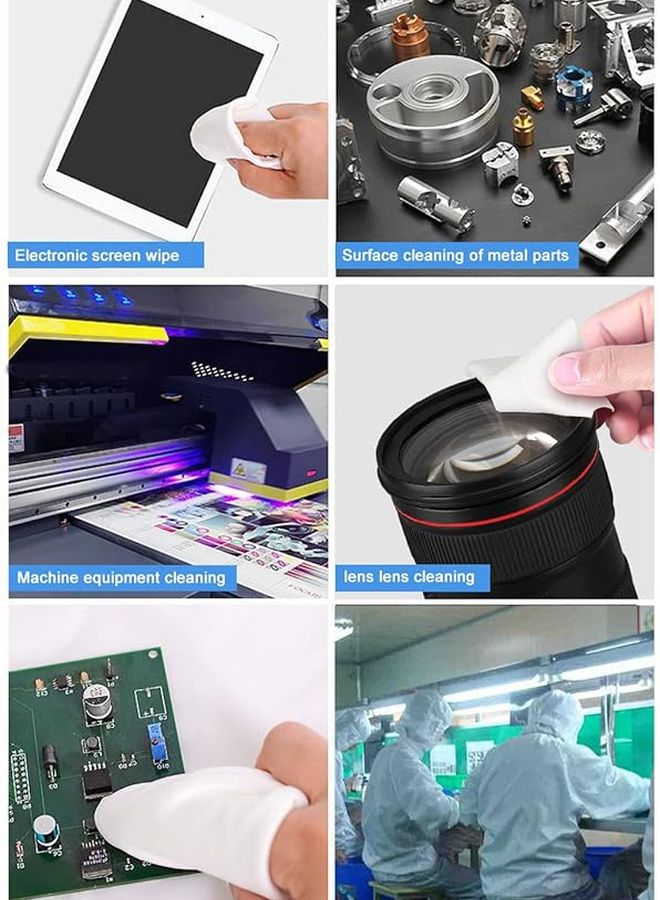 Electronic screen wipe

Surface cleaning of metal parts

Machine equipment cleaning

lens lens cleaning