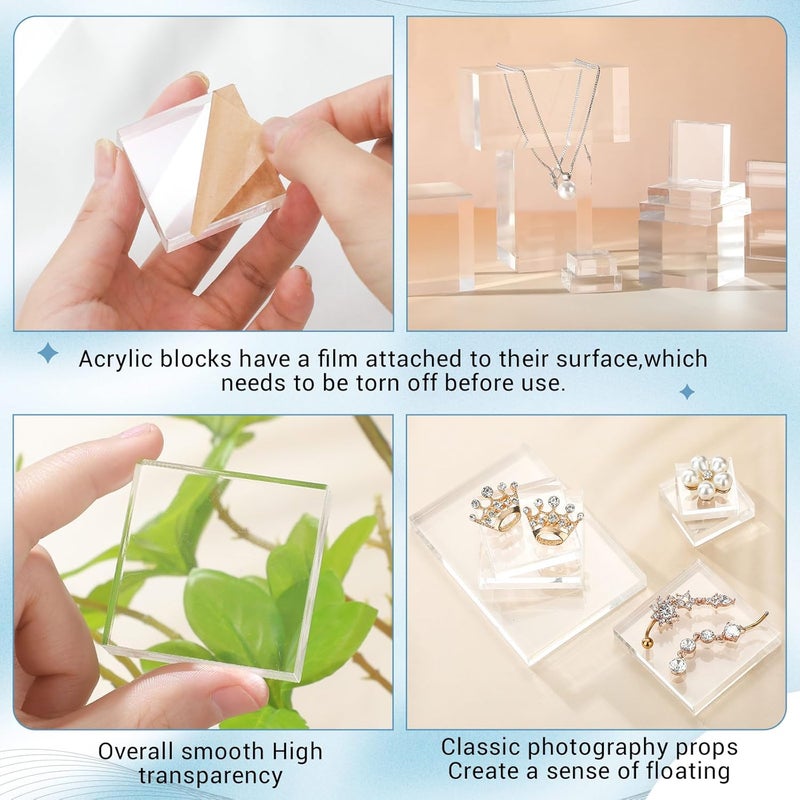 Acrylic blocks have a film attached to their surface,which needs to be torn off before use.

Overall smooth High transparency

Classic photography props Create a sense of floating