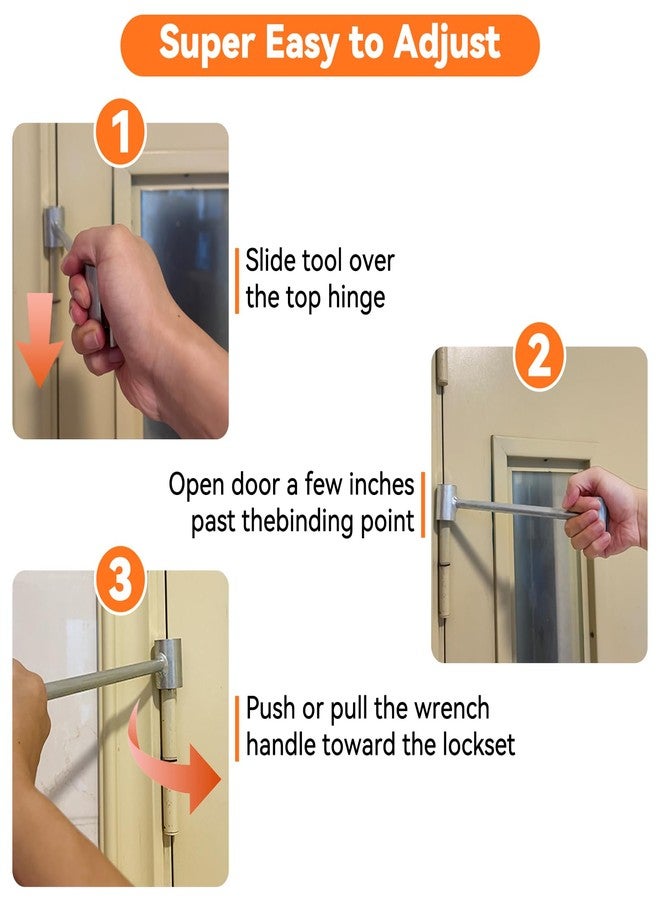 Super Easy to Adjust

1

Slide tool over the top hinge

2

Open door a few inches past thebinding point

3

Push or pull the wrench handle toward the lockset