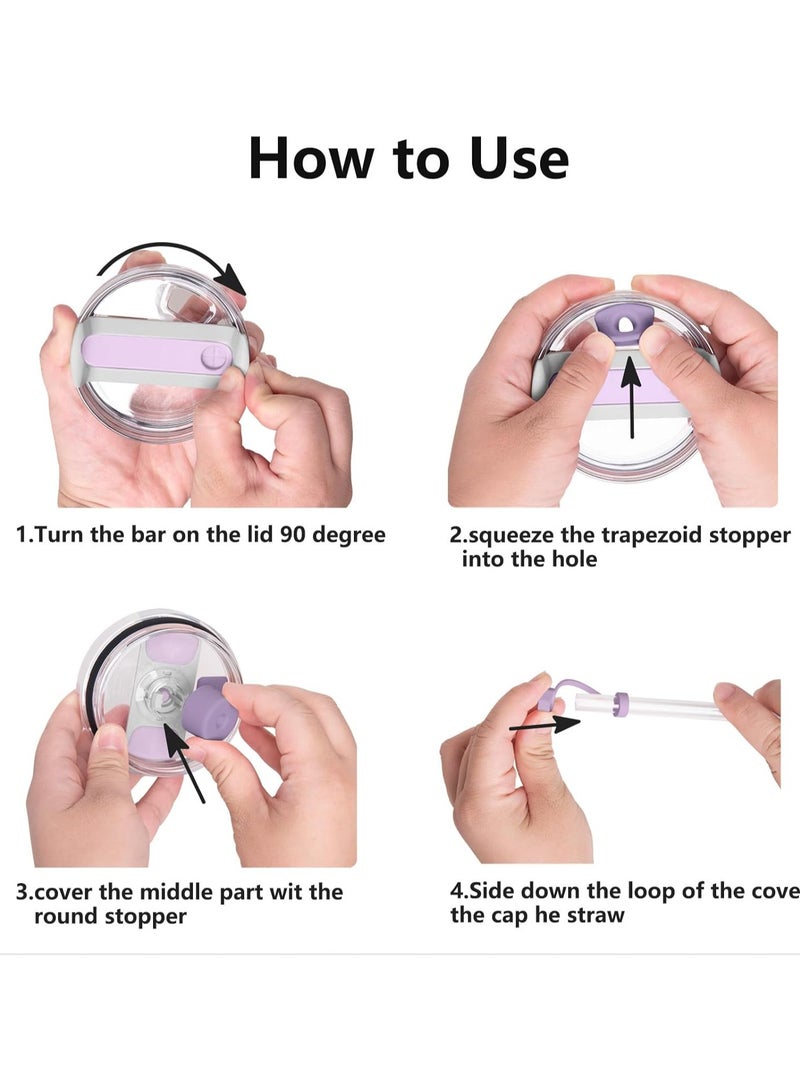 How to Use

1.Turn the bar on the lid 90 degree

2.squeeze the trapezoid stopper into the hole

3.cover the middle part wit the round stopper

4.Side down the loop of the cove the cap he straw