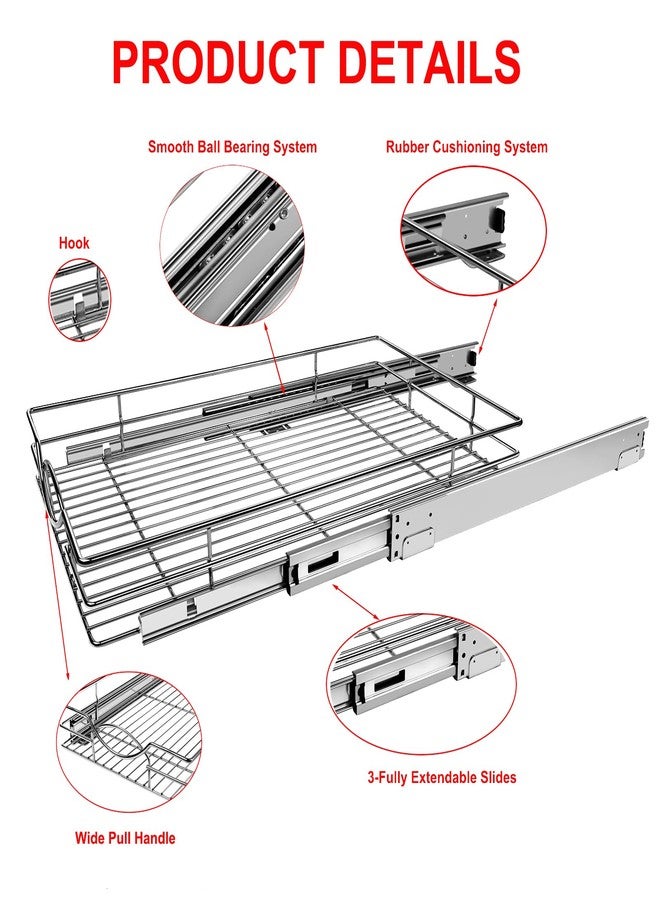 PRODUCT DETAILS

Smooth Ball Bearing System

Rubber Cushioning System

Hook

3-Fully Extendable Slides

Wide Pull Handle