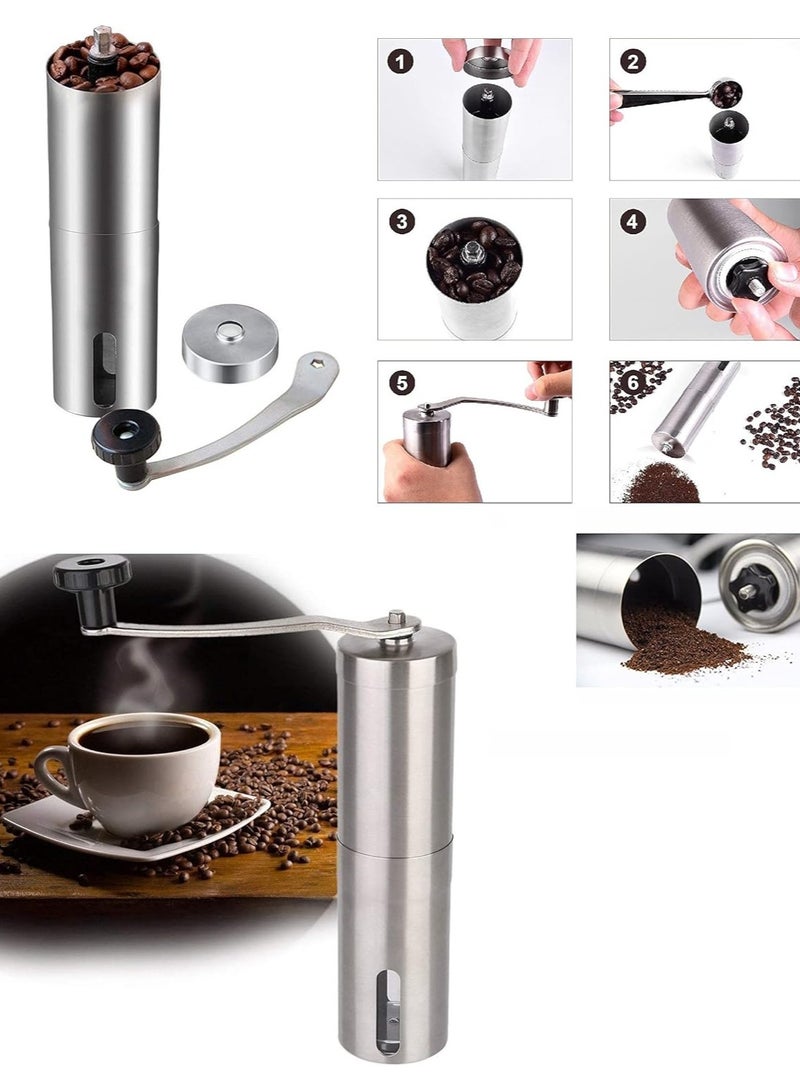 1
2
3
4
5
6