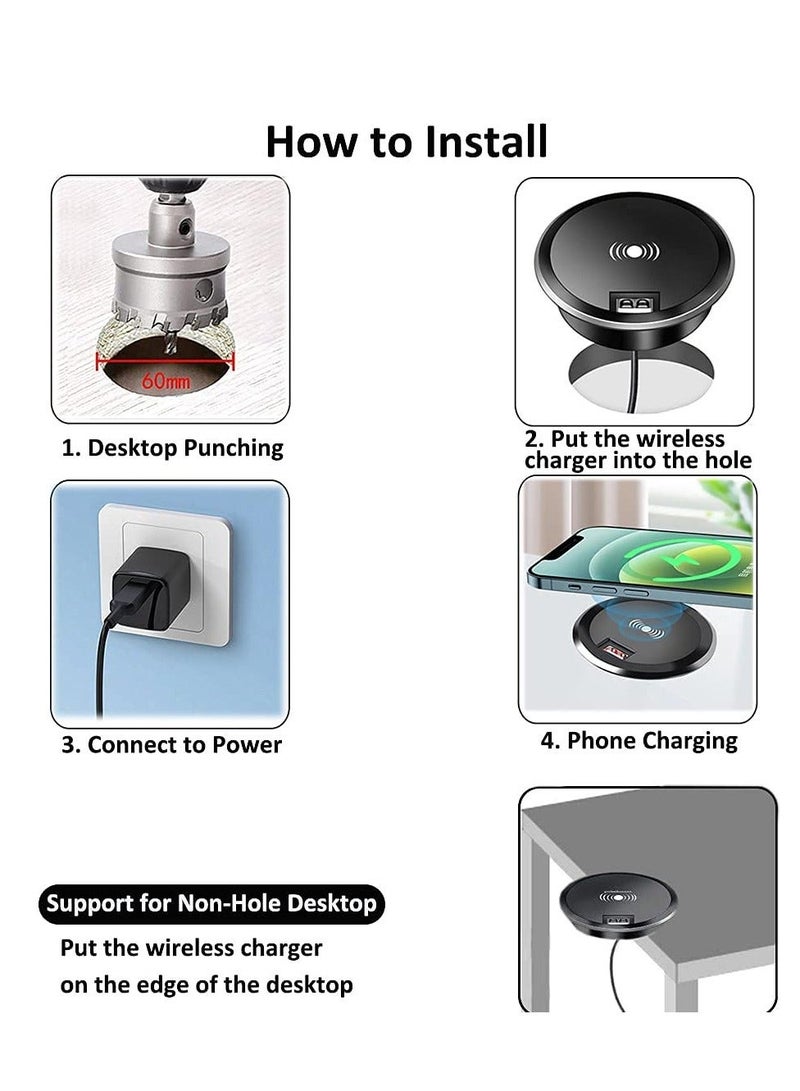 How to Install

60mm

1. Desktop Punching

2. Put the wireless charger into the hole

3. Connect to Power

4. Phone Charging

Support for Non-Hole Desktop

Put the wireless charger on the edge of the desktop