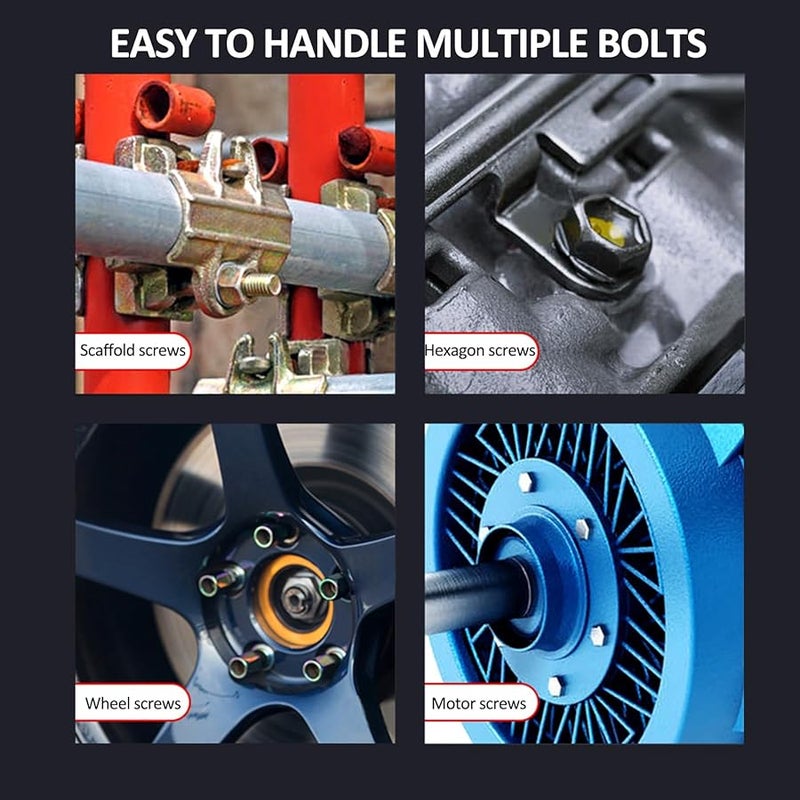 EASY TO HANDLE MULTIPLE BOLTS

Scaffold screws

Hexagon screws

Wheel screws

Motor screws