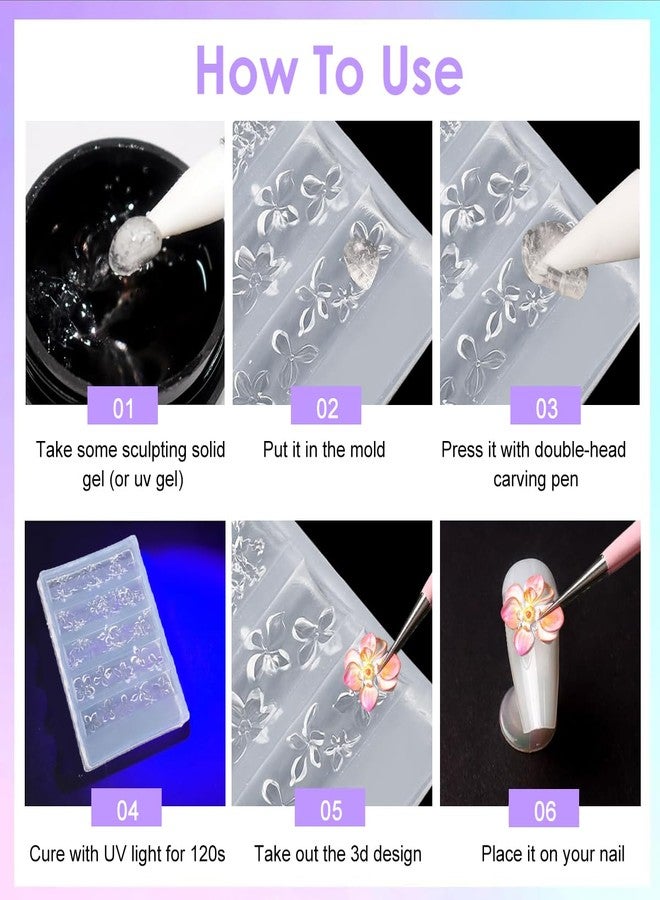 How To Use

01

Take some sculpting solid gel (or uv gel)

02

Put it in the mold

03

Press it with double-head carving pen

04

Cure with UV light for 120s

05

Take out the 3d design

06

Place it on your nail