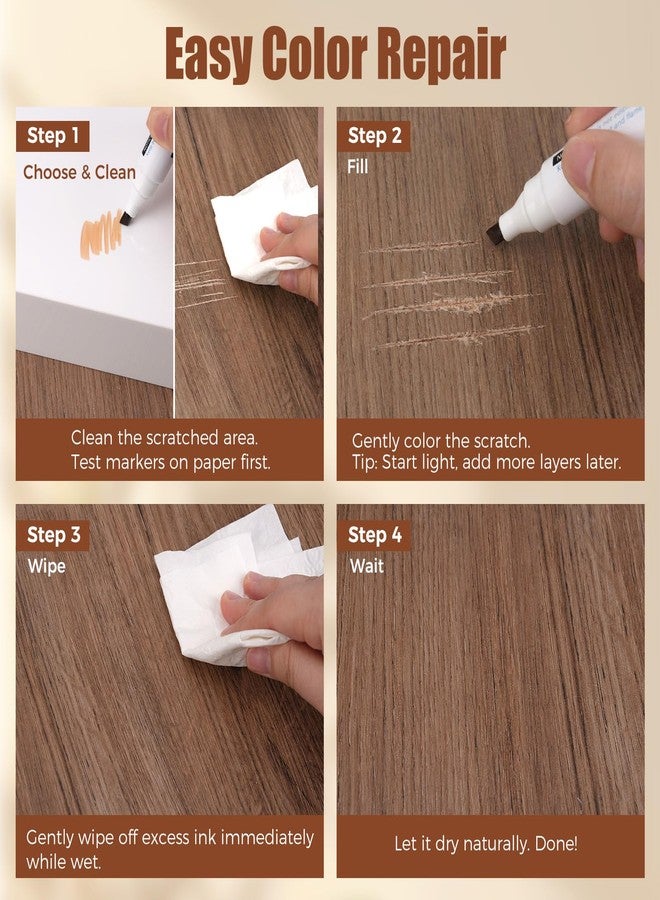 Easy Color Repair

Step 1
Choose & Clean

Clean the scratched area.
Test markers on paper first.

Step 2
Fill

Gently color the scratch.
Tip: Start light, add more layers later.

Step 3
Wipe

Gently wipe off excess ink immediately while wet.

Step 4
Wait

Let it dry naturally. Done!