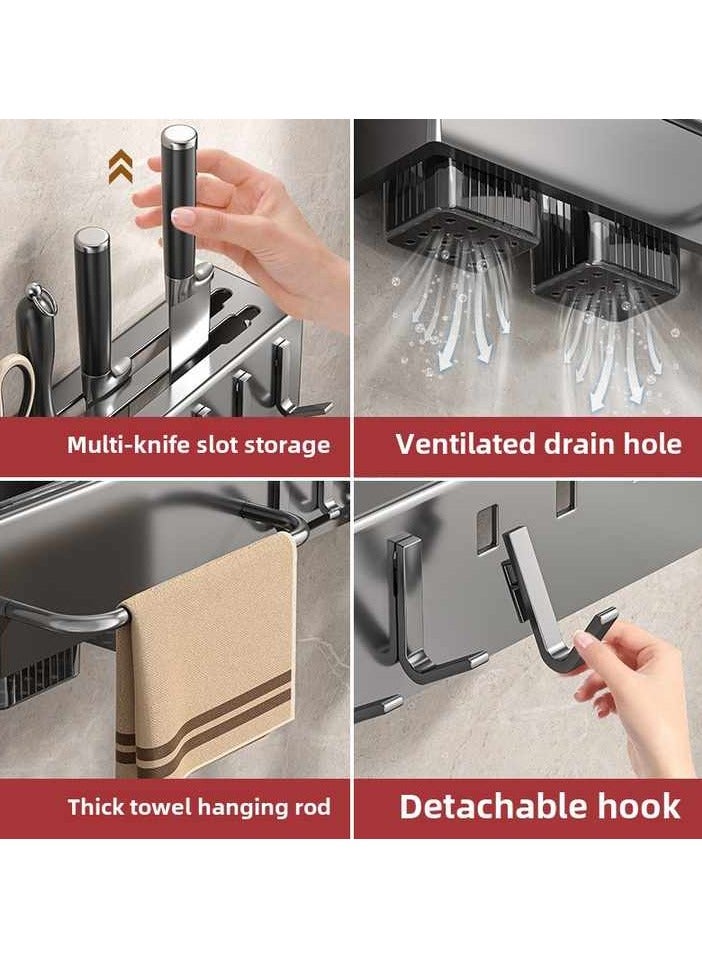 Multi-knife slot storage

Ventilated drain hole

Thick towel hanging rod

Detachable hook