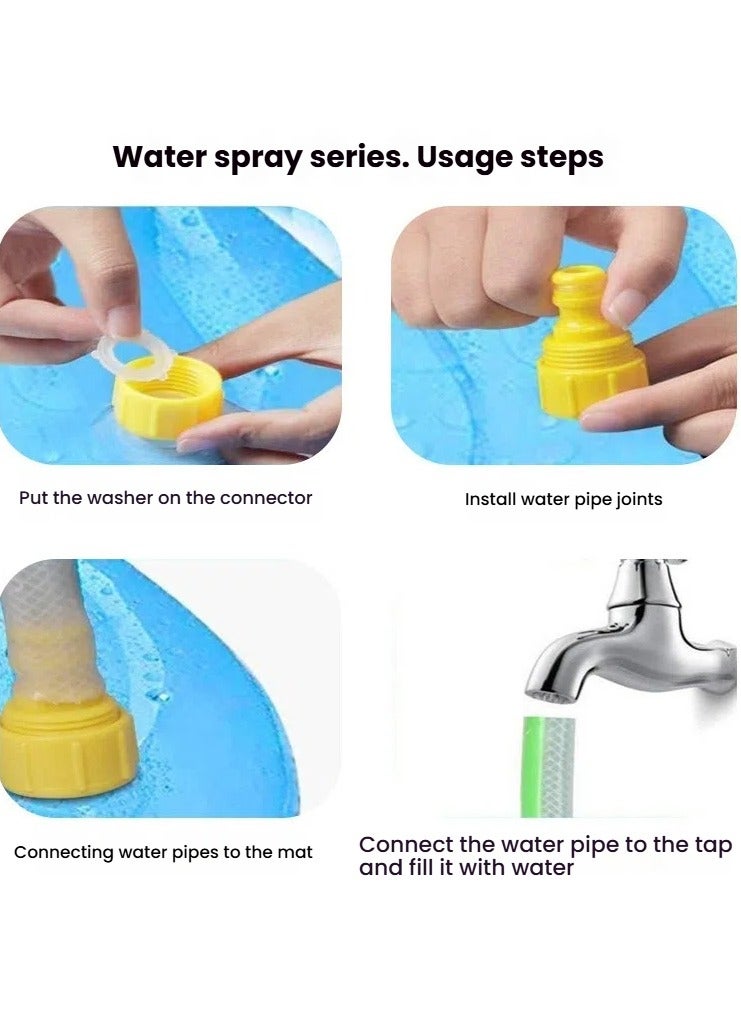 Water spray series. Usage steps

Put the washer on the connector

Install water pipe joints

Connecting water pipes to the mat

Connect the water pipe to the tap and fill it with water