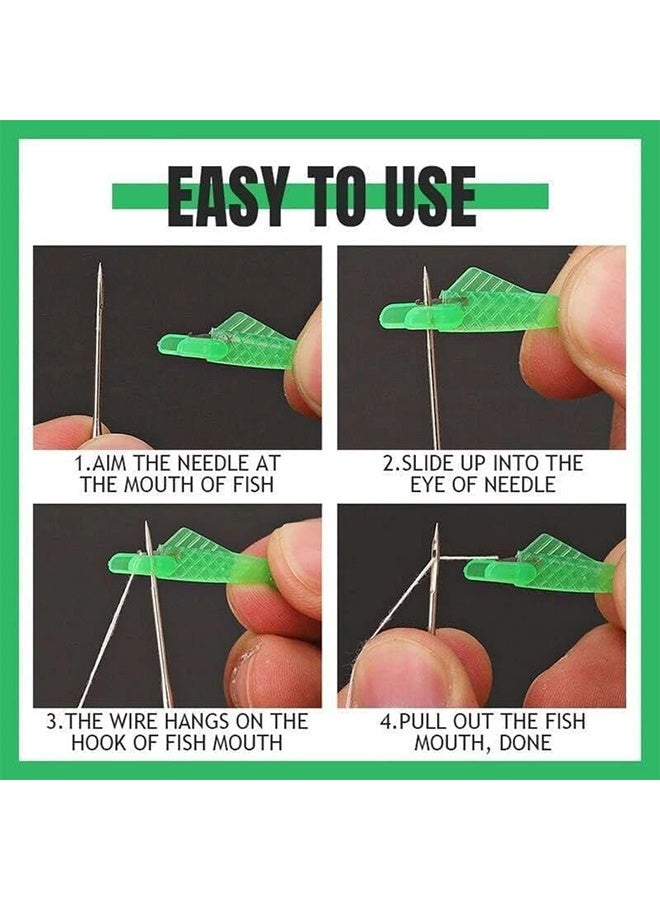 EASY TO USE

1.AIM THE NEEDLE AT THE MOUTH OF FISH

2.SLIDE UP INTO THE EYE OF NEEDLE

3.THE WIRE HANGS ON THE HOOK OF FISH MOUTH

4.PULL OUT THE FISH MOUTH, DONE