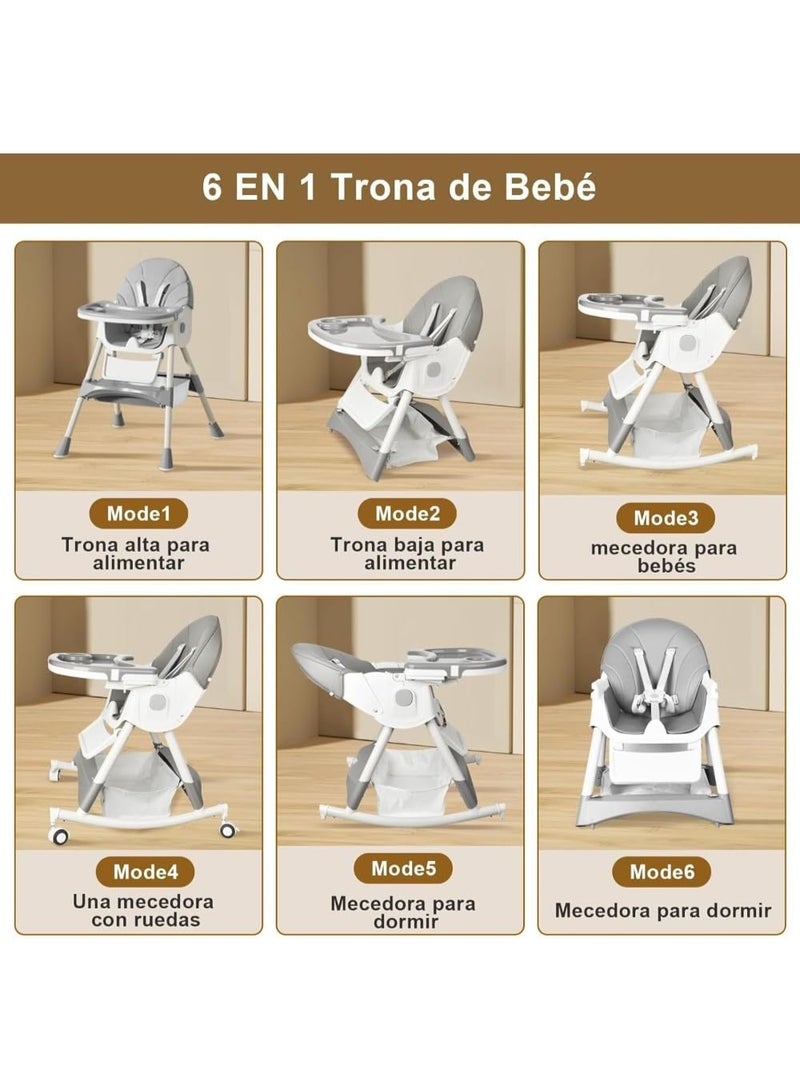 6 EN 1 Trona de Bebé

Mode1
Trona alta para alimentar

Mode2
Trona baja para alimentar

Mode3
mecedora para bebés

Mode4
Una mecedora con ruedas

Mode5
Mecedora para dormir

Mode6
Mecedora para dormir