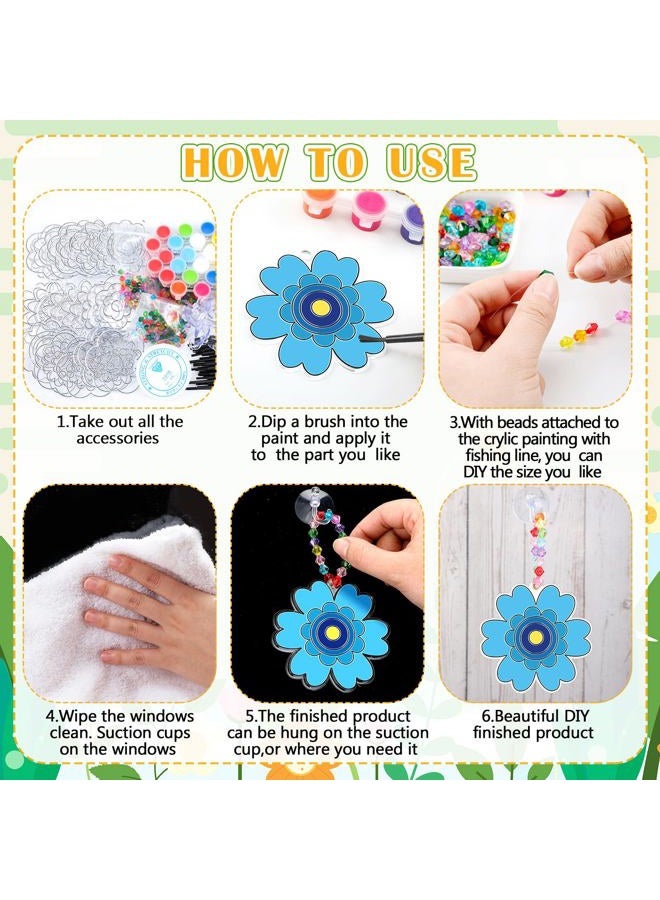 HOW TO USE

1.Take out all the accessories

2.Dip a brush into the paint and apply it to the part you like

3.With beads attached to the crylic painting with fishing line, you can DIY the size you like

4.Wipe the windows clean. Suction cups on the windows

5.The finished product can be hung on the suction cup,or where you need it

6.Beautiful DIY finished product