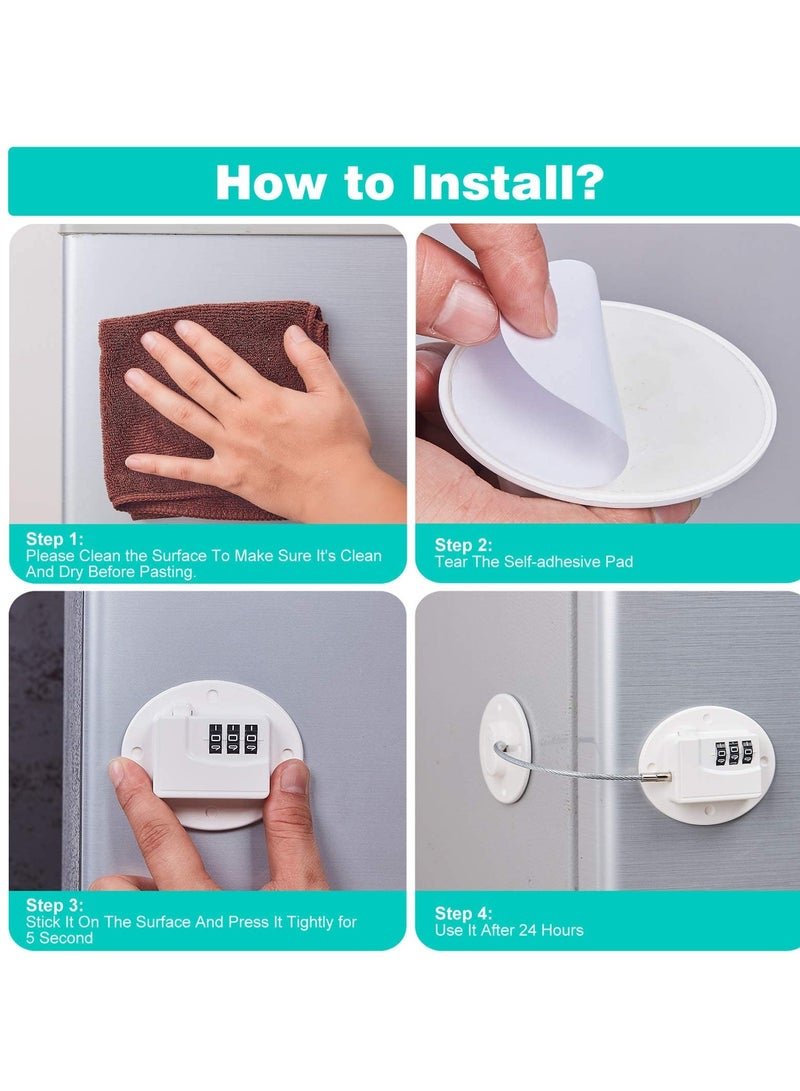 How to Install?

Step 1:
Please Clean the Surface To Make Sure It's Clean And Dry Before Pasting.

Step 2:
Tear The Self-adhesive Pad

Step 3:
Stick It On The Surface And Press It Tightly for 5 Second

Step 4:
Use It After 24 Hours