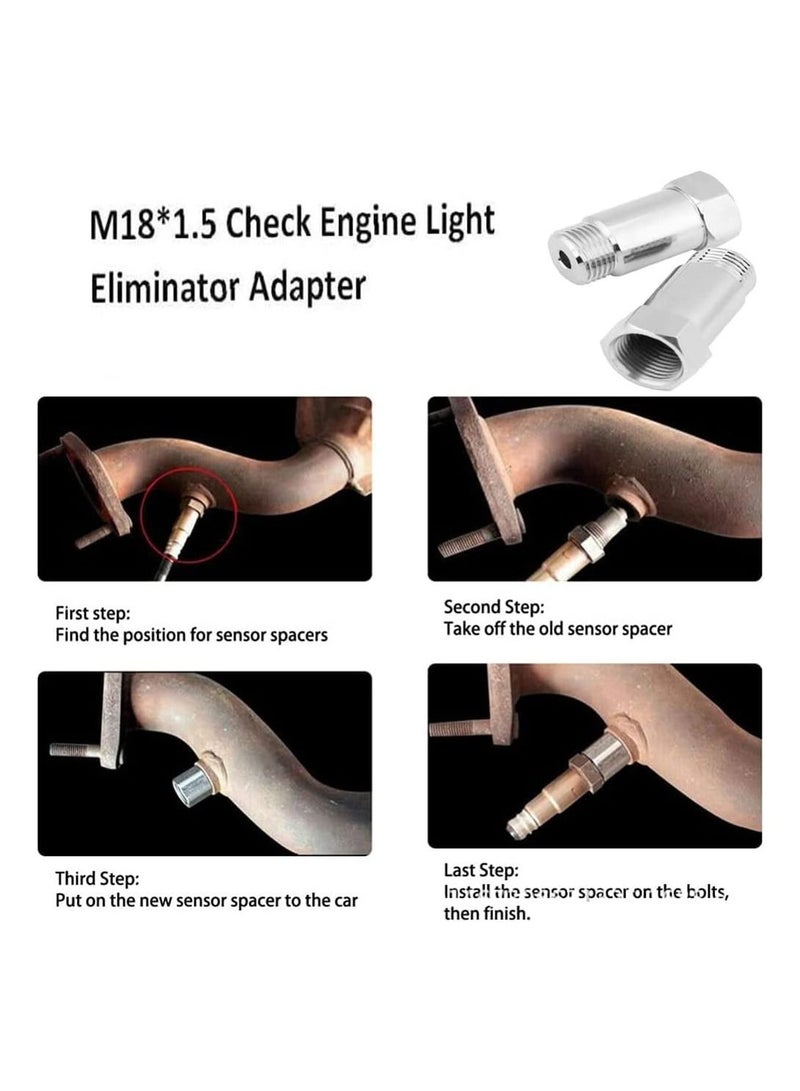 M18*1.5 Check Engine Light Eliminator Adapter

First step:
Find the position for sensor spacers

Second Step:
Take off the old sensor spacer

Third Step:
Put on the new sensor spacer to the car

Last Step:
Install the sensor spacer on the bolts, then finish.