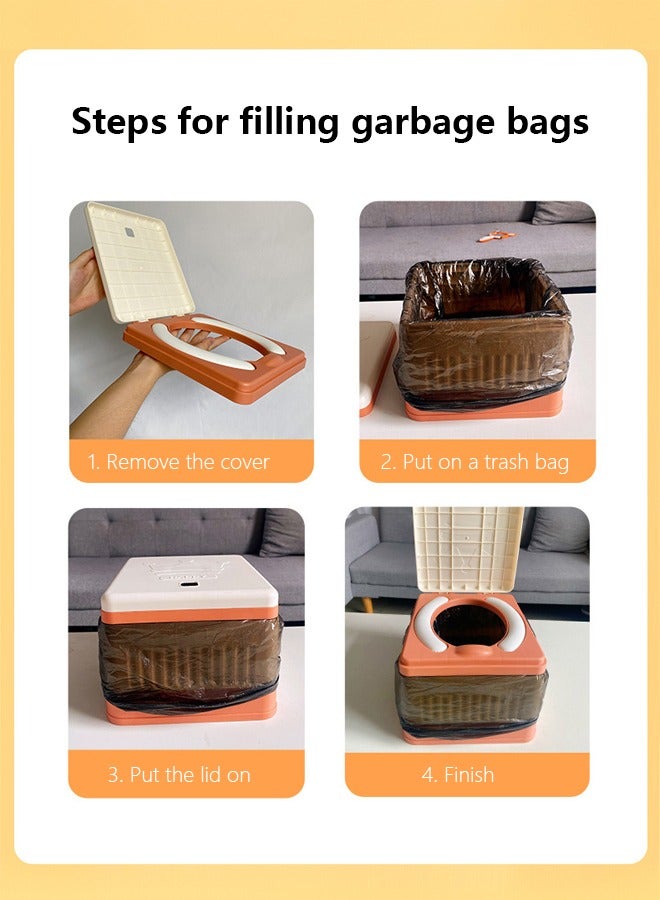 Steps for filling garbage bags

1. Remove the cover

2. Put on a trash bag

3. Put the lid on

4. Finish