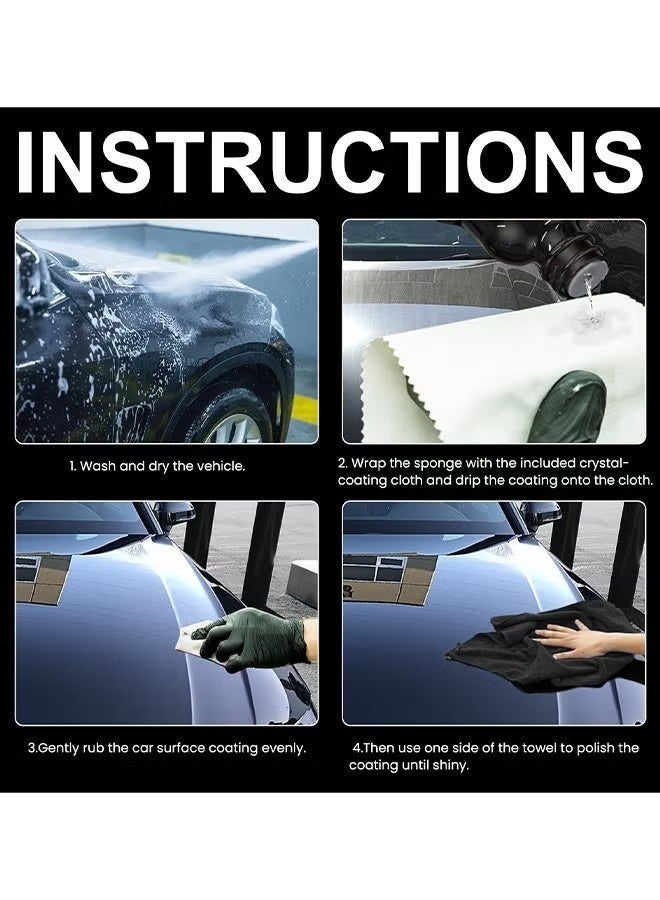 INSTRUCTIONS

1. Wash and dry the vehicle.

2. Wrap the sponge with the included crystal-coating cloth and drip the coating onto the cloth.

3.Gently rub the car surface coating evenly.

4.Then use one side of the towel to polish the coating until shiny.