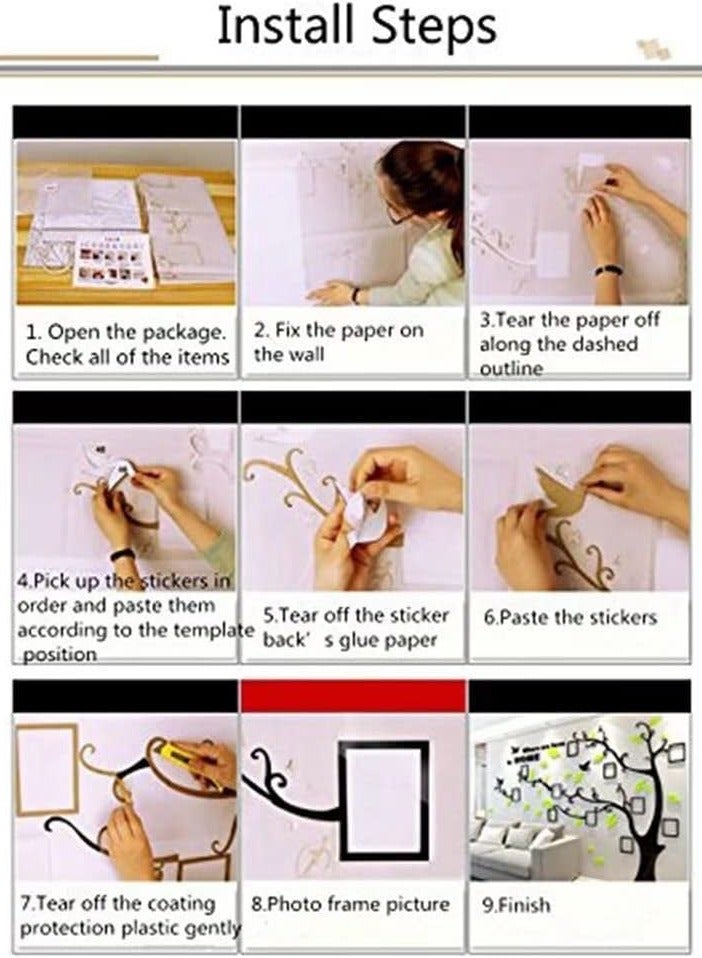 Install Steps

1. Open the package. Check all of the items

2. Fix the paper on the wall

3.Tear the paper off along the dashed outline

4.Pick up the stickers in order and paste them according to the template position

5.Tear off the sticker back' s glue paper

6.Paste the stickers

7.Tear off the coating protection plastic gently

8.Photo frame picture

9.Finish