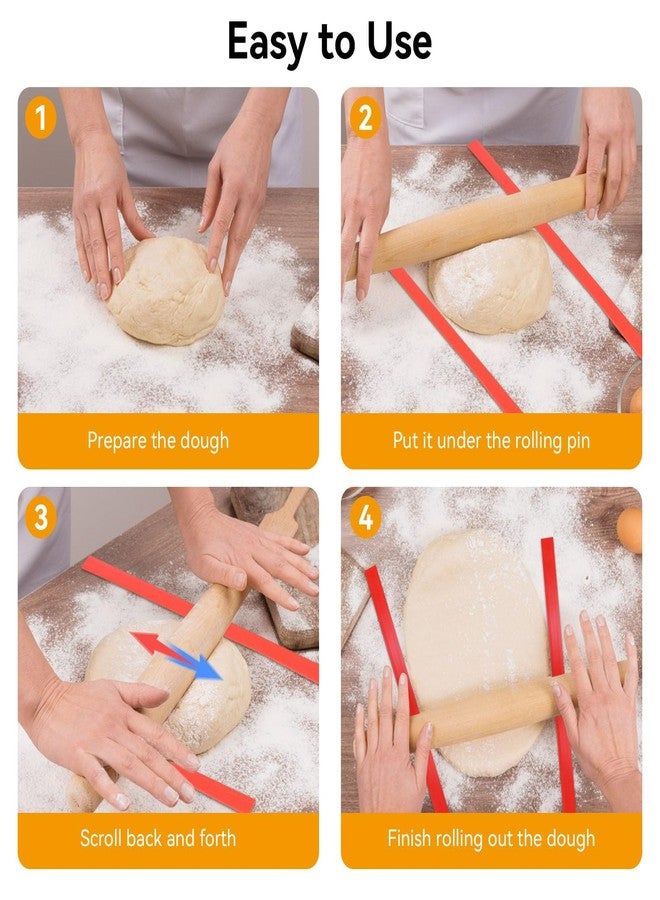 Easy to Use

1

Prepare the dough

2

Put it under the rolling pin

3

Scroll back and forth

4

Finish rolling out the dough