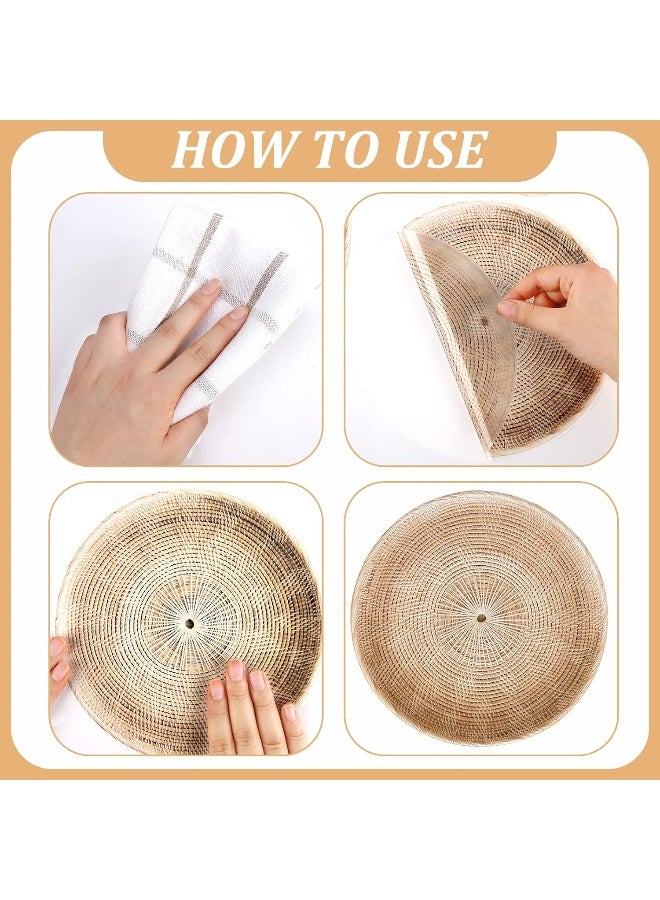 HOW TO USE