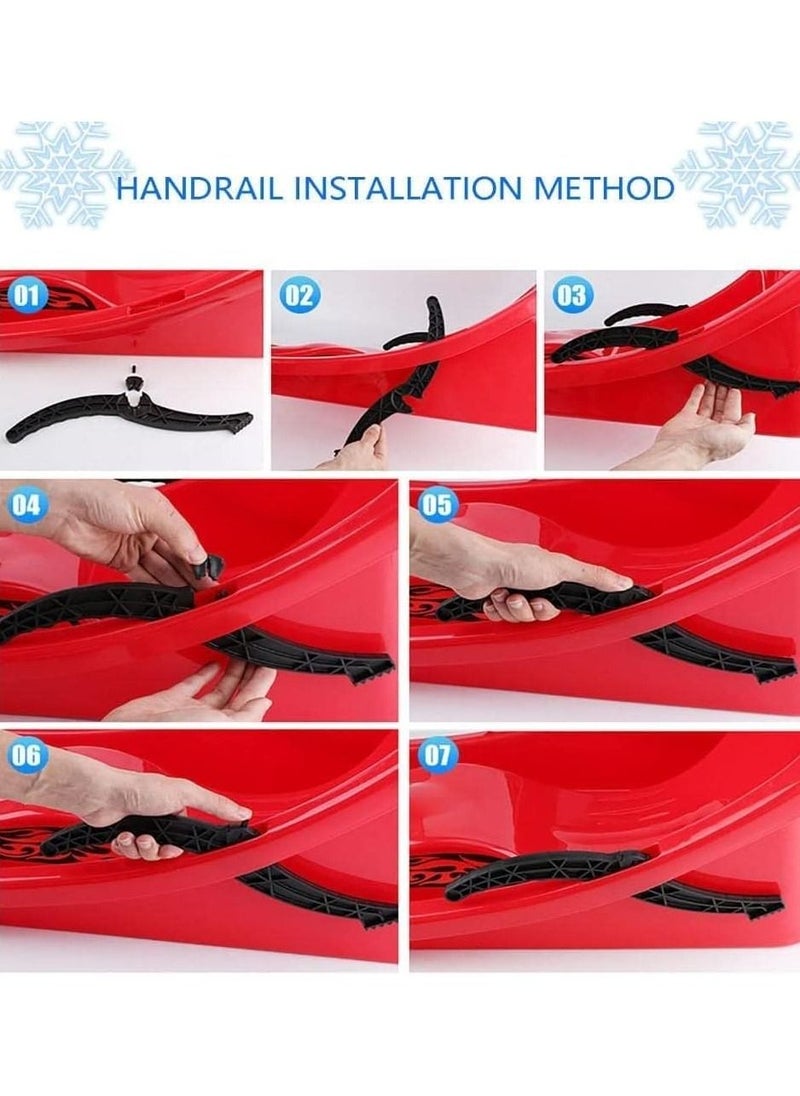 HANDRAIL INSTALLATION METHOD

01

02

03

04

05

06

07