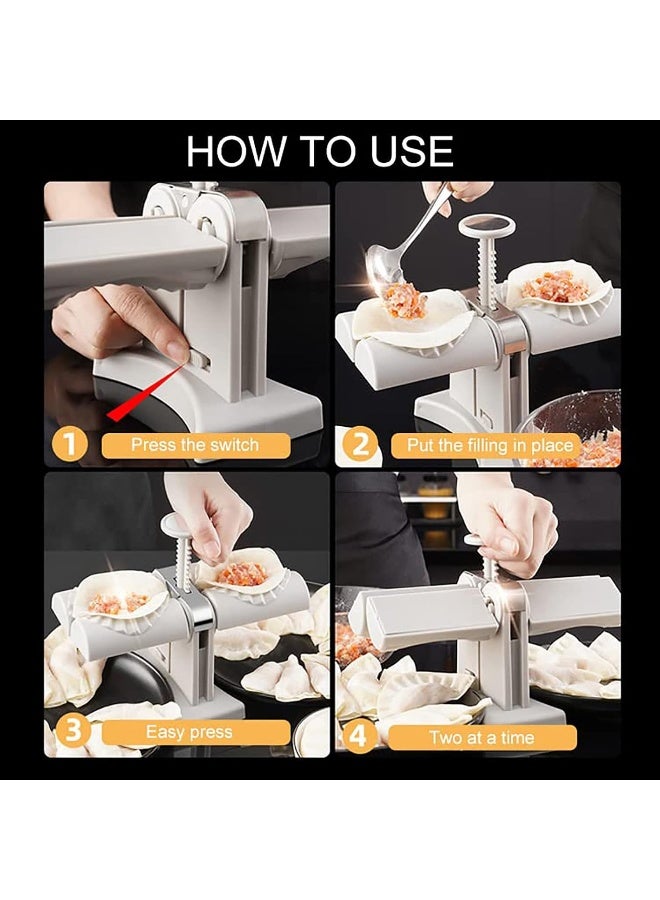 HOW TO USE

1 Press the switch

2 Put the filling in place

3 Easy press

4 Two at a time