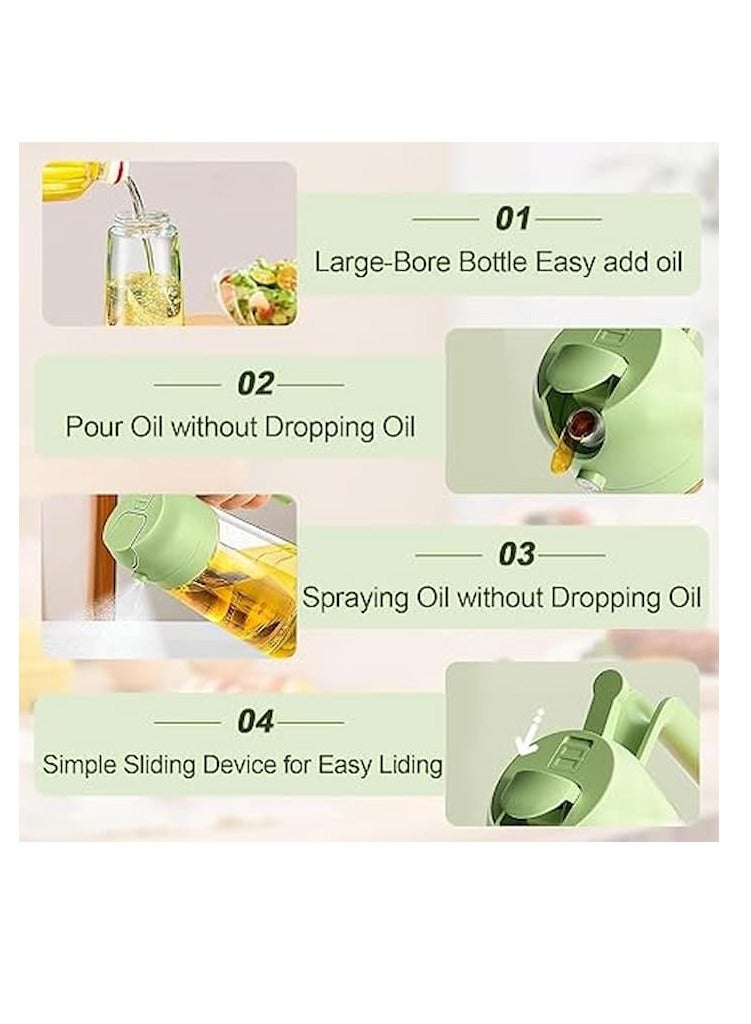 01
Large-Bore Bottle Easy add oil

02
Pour Oil without Dropping Oil

03
Spraying Oil without Dropping Oil

04
Simple Sliding Device for Easy Liding